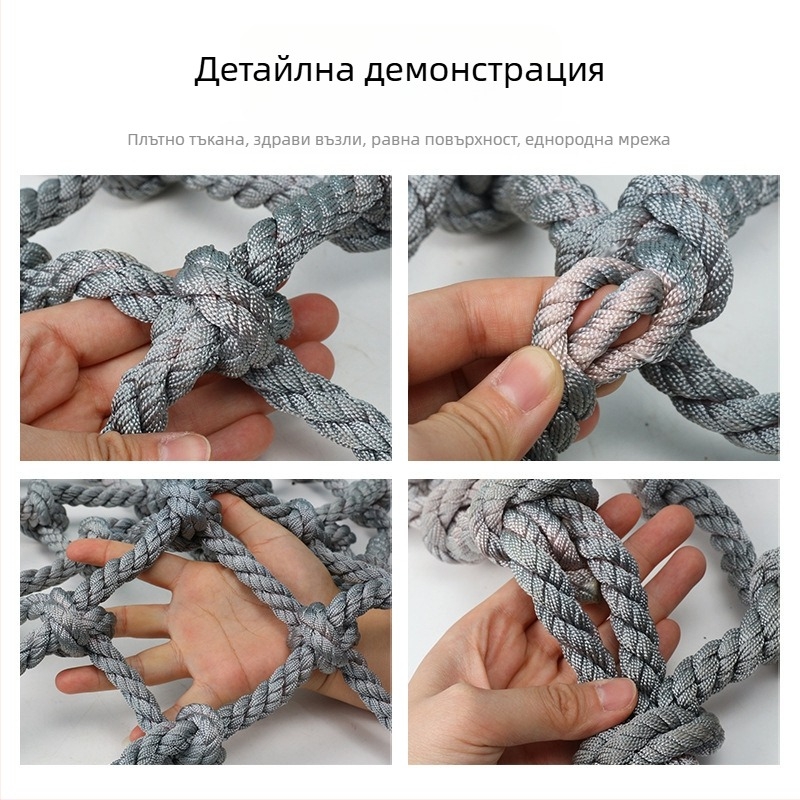 Детайлна демонстрация

Плътно тъкана, здрави възли, равна повърхност, еднородна мрежа