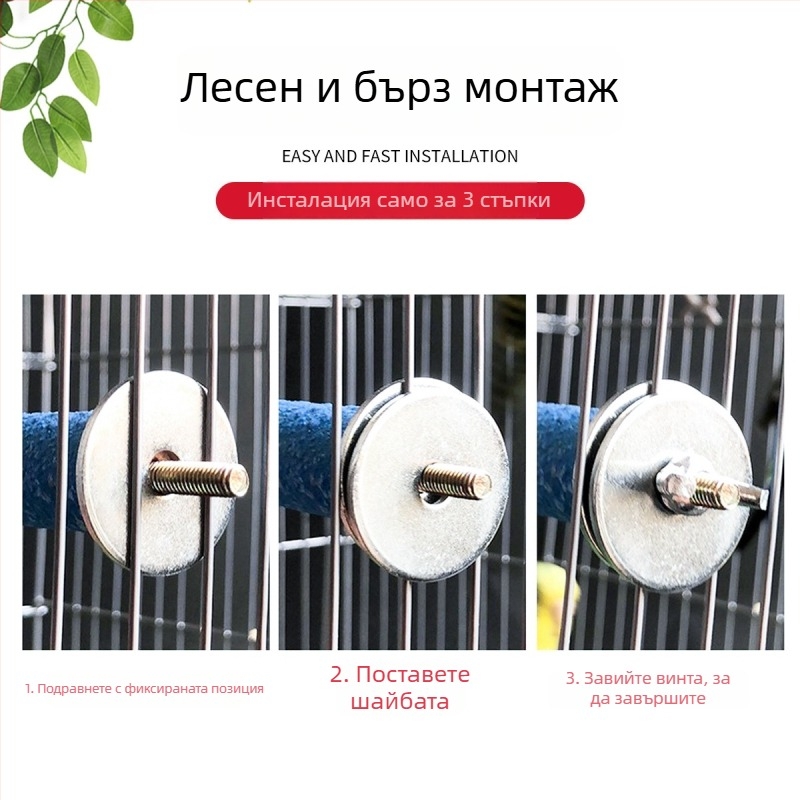 Лесен и бърз монтаж

EASY AND FAST INSTALLATION

Инсталация само за 3 стъпки

1. Подравнете с фиксираната позиция

2. Поставете шайбата

3. Завийте винта, за да завършите