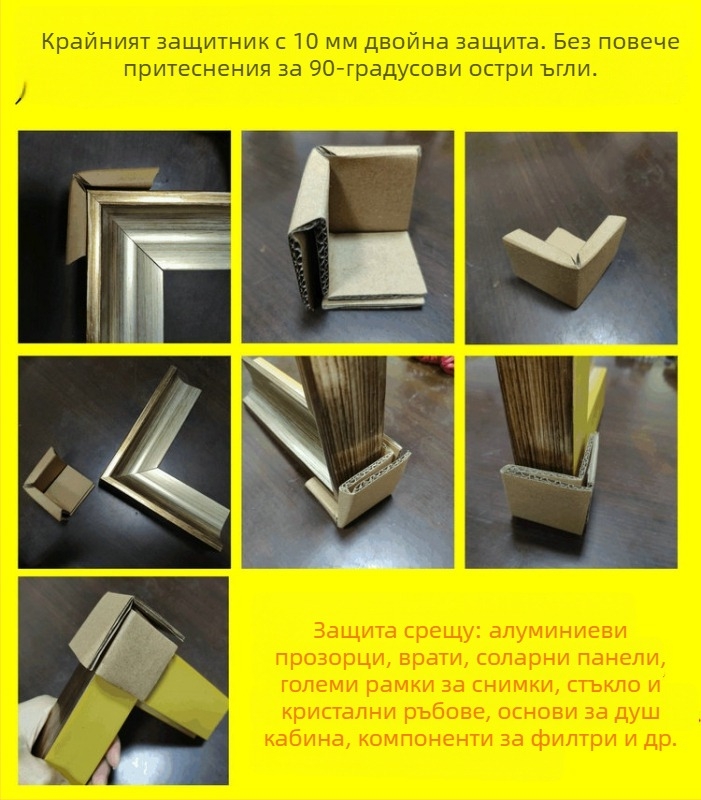 Крайният защитник с 10 мм двойна защита. Без повече притеснения за 90-градусови остри ъгли.

Защита срещу: алуминиеви прозорци, врати, соларни панели, големи рамки за снимки, стъкло и кристални ръбове, основи за душ кабина, компоненти за филтри и др.