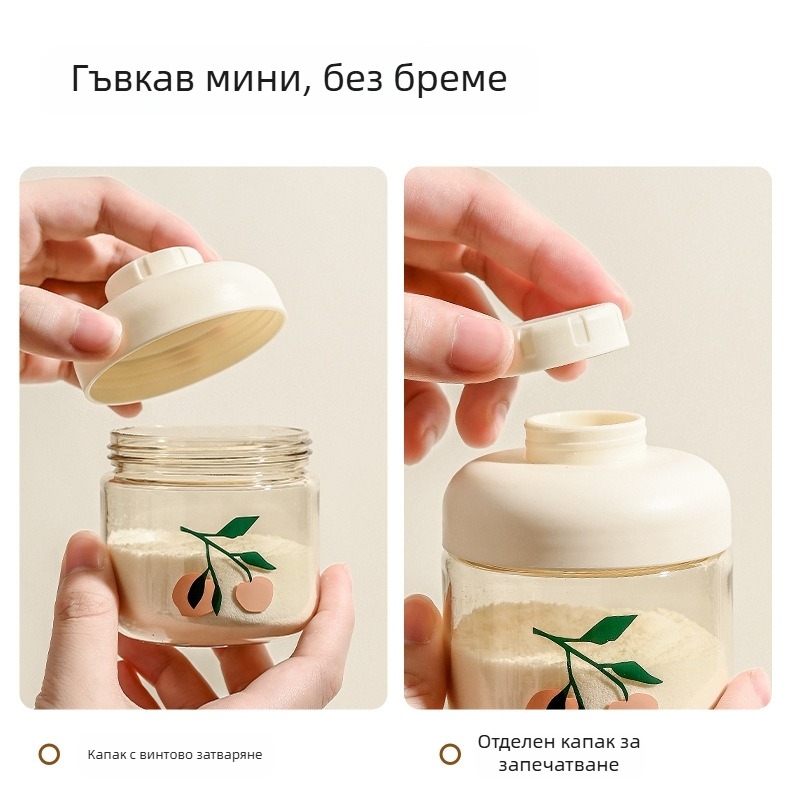 Гъвкав мини, без бреме

Капак с винтово затваряне

Отделен капак за запечатване