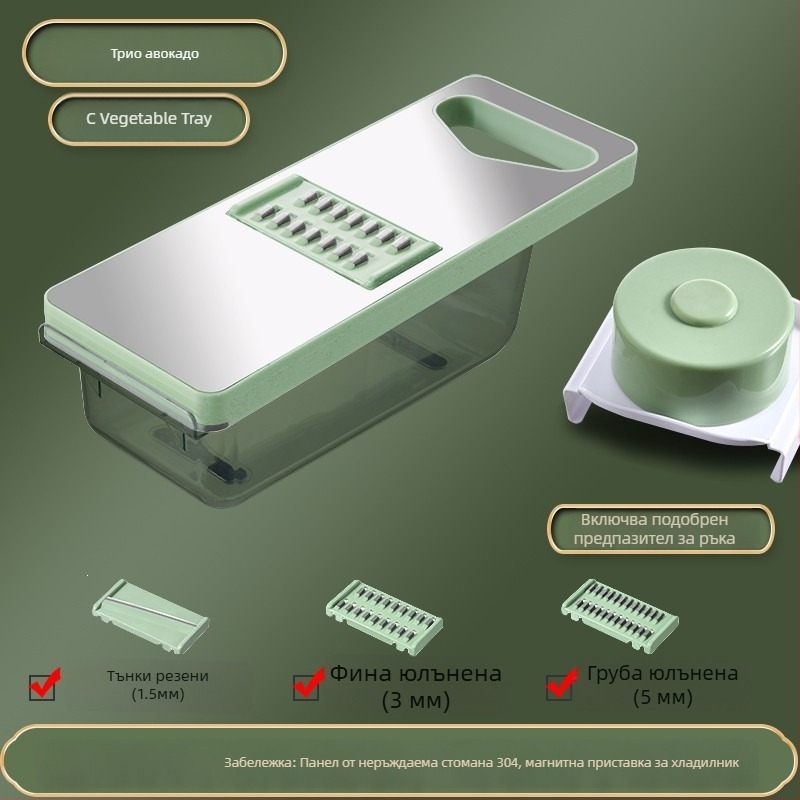 Трио авокадо

C Vegetable Tray

Включва подобрен предпазител за ръка

Тънки резени (1.5мм)

Фина юлънена (3 мм)

Груба юлънена (5 мм)

Забележка: Панел от неръждаема стомана 304, магнитна приставка за хладилник