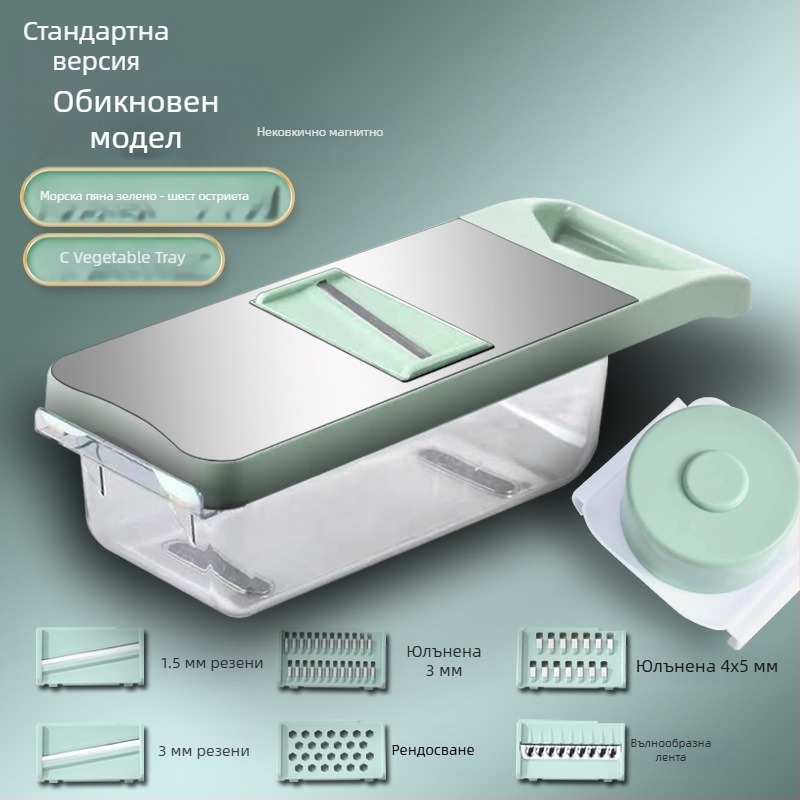 Стандартна версия

Обикновен модел

Нековкично магнитно

Морска пяна зелено - шест остриета

C Vegetable Tray

1.5 мм резени

Юлънена 3 мм

Юлънена 4x5 мм

3 мм резени

Рендосване

Вълнообразна лента