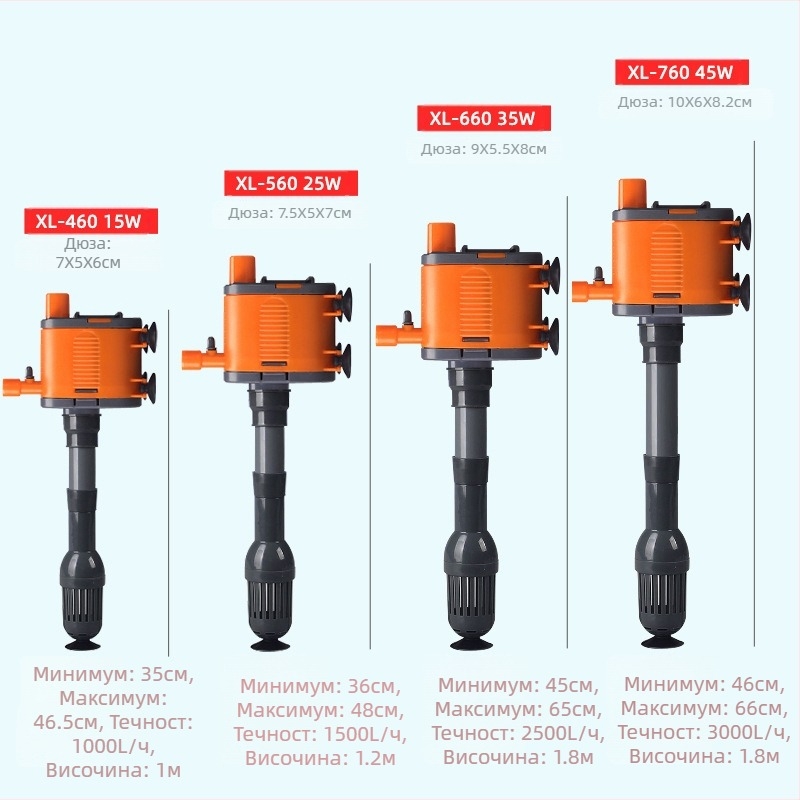 XL-460 15W
Дюза: 7X5X6см

XL-560 25W
Дюза: 7.5X5X7см

XL-660 35W
Дюза: 9X5.5X8см

XL-760 45W
Дюза: 10X6X8.2см

Минимум: 35см, Максимум: 46.5см, Течност: 1000L/ч, Височина: 1м

Минимум: 36см, Максимум: 48см, Течност: 1500L/ч, Височина: 1.2м

Минимум: 45см, Максимум: 65см, Течност: 2500L/ч, Височина: 1.8м

Минимум: 46см, Максимум: 66см, Течност: 3000L/ч, Височина: 1.8м