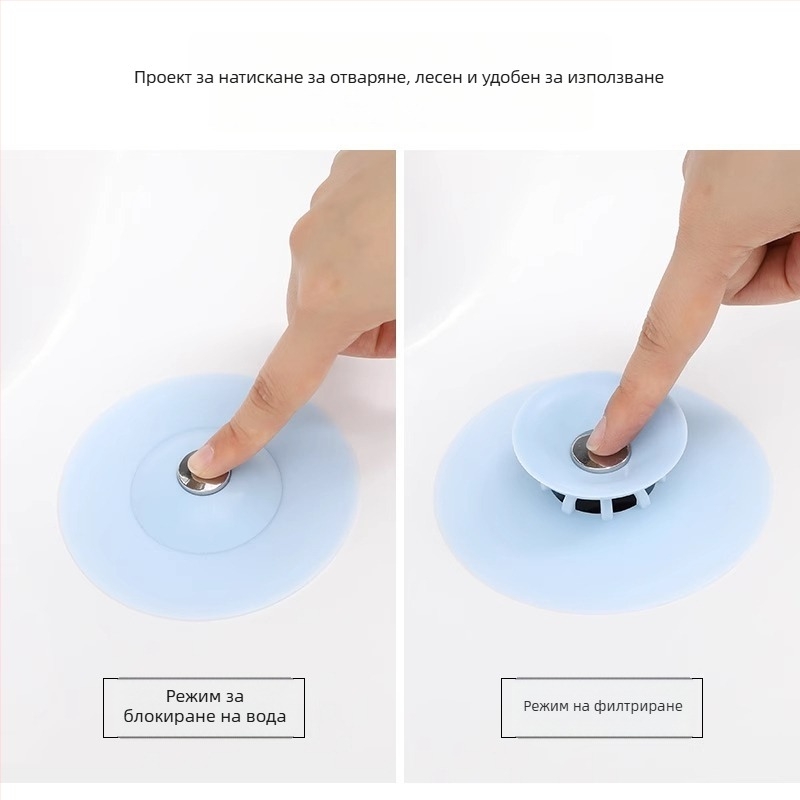 Проект за натискане за отваряне, лесен и удобен за използване

Режим за блокиране на вода

Режим на филтриране