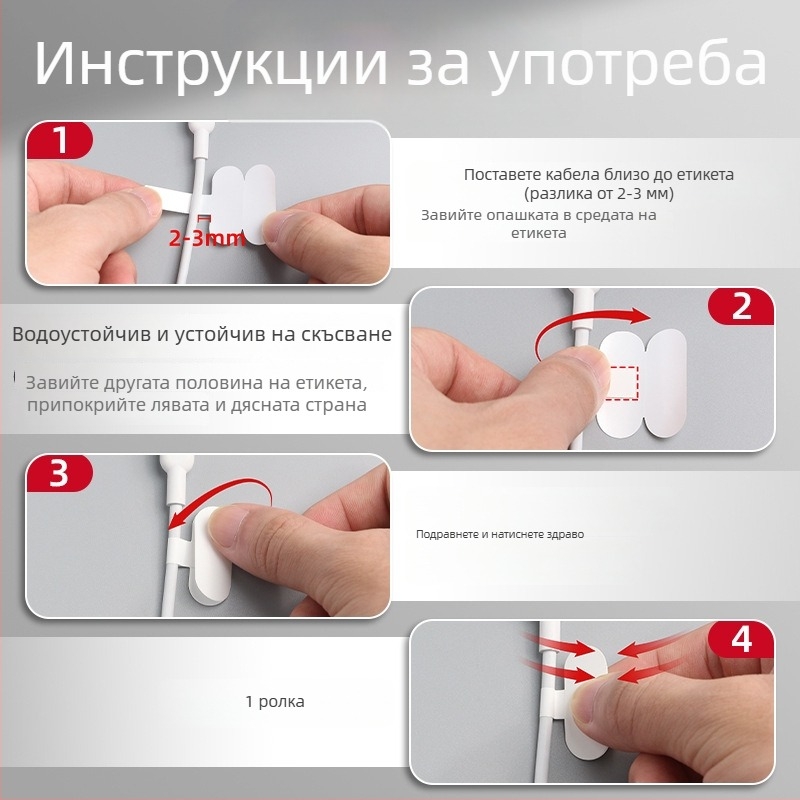 Инструкции за употреба

1

2-3mm

Поставете кабела близо до етикета (разлика от 2-3 мм)

Завийте опашката в средата на етикета

2

Водоустойчив и устойчив на скъсване

Завийте другата половина на етикета, припокрийте лявата и дясната страна

3

Подравнете и натиснете здраво

4

1 ролка