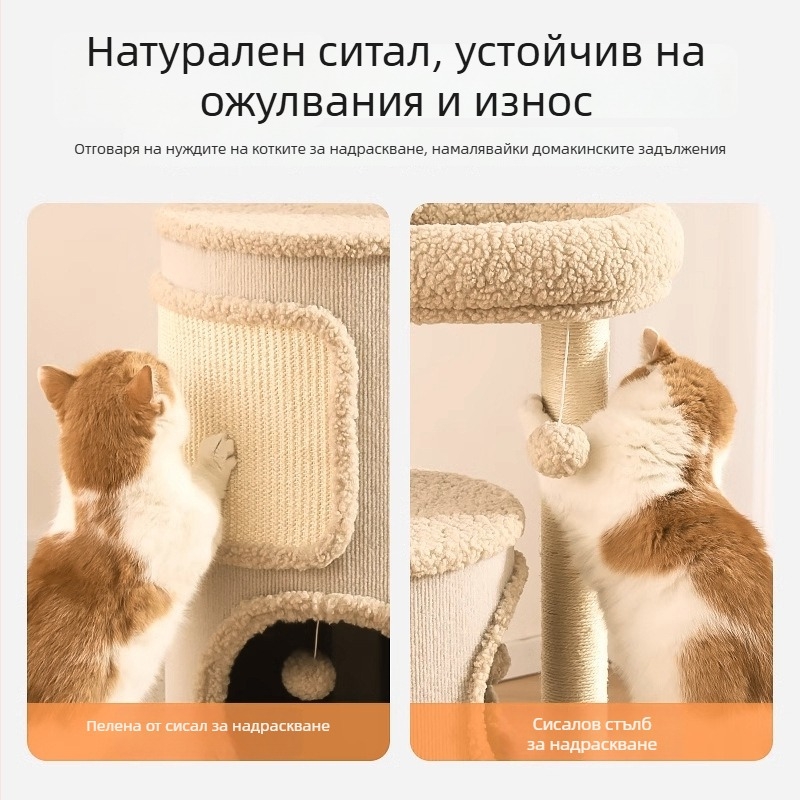 Натурален ситал, устойчив на ожулвания и износ

Отговаря на нуждите на котките за надраскване, намалявайки домакинските задължения

Пелена от сисал за надраскване

Сисалов стълб за надраскване