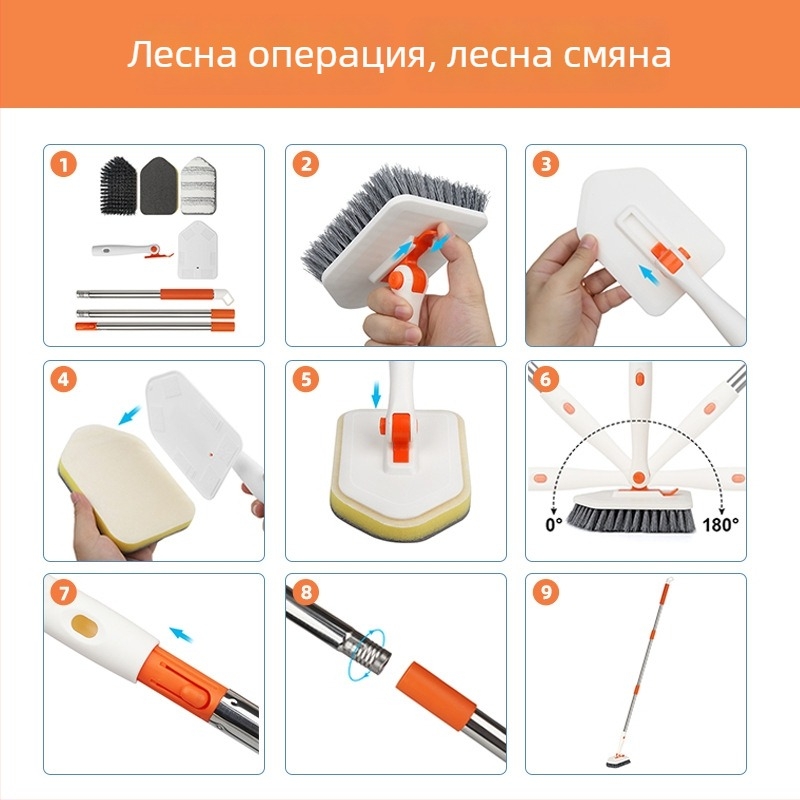 Лесна операция, лесна смяна

1

2

3

4

5

6

0°

180°

7

8

9