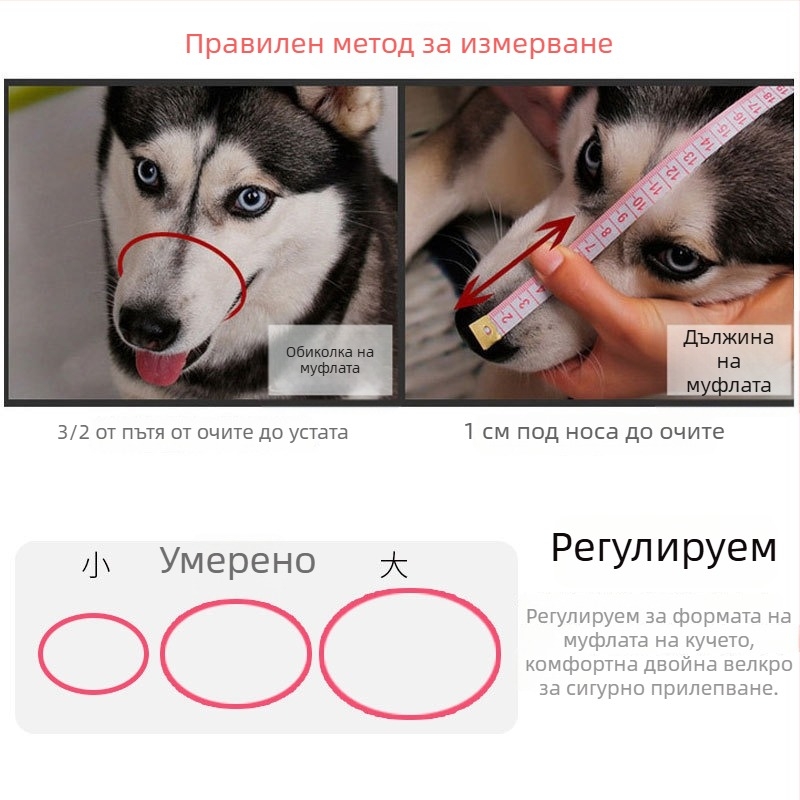 Правилен метод за измерване

Обиколка на муфлата

Дължина на муфлата

3/2 от пътя от очите до устата

1 см под носа до очите

小

Умерено

大

Регулируем

Регулируем за формата на муфлата на кучето, комфортна двойна велкро за сигурно прилепване.