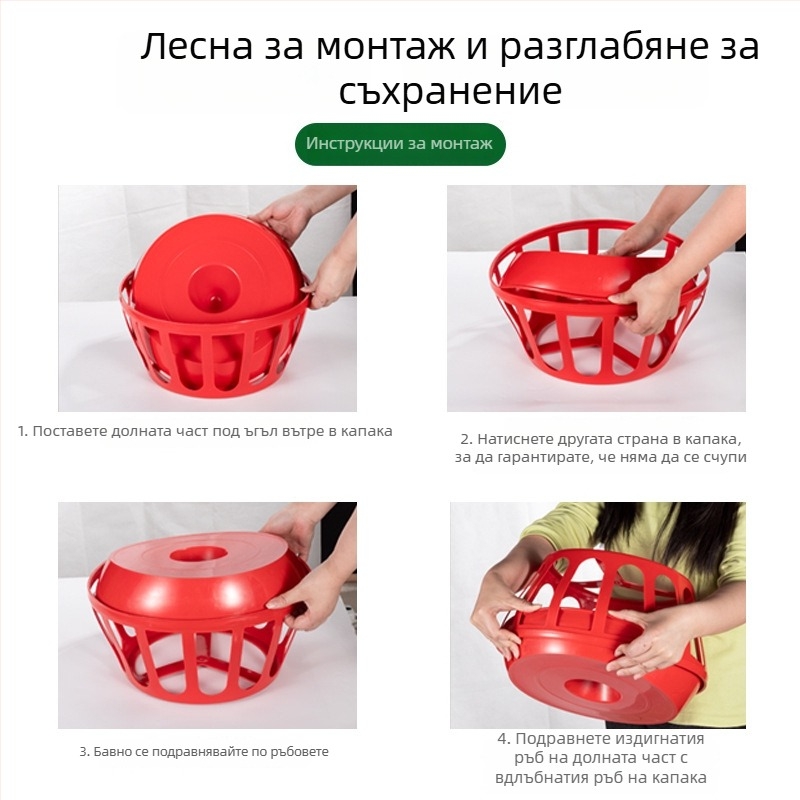 Лесна за монтаж и разглабяне за съхранение

Инструкции за монтаж

1. Поставете долната част под ъгъл вътре в капака

2. Натиснете другата страна в капака, за да гарантирате, че няма да се счупи

3. Бавно се подравнявайте по ръбовете

4. Подравнете издигнатия ръб на долната част с вдлъбнатия ръб на капака