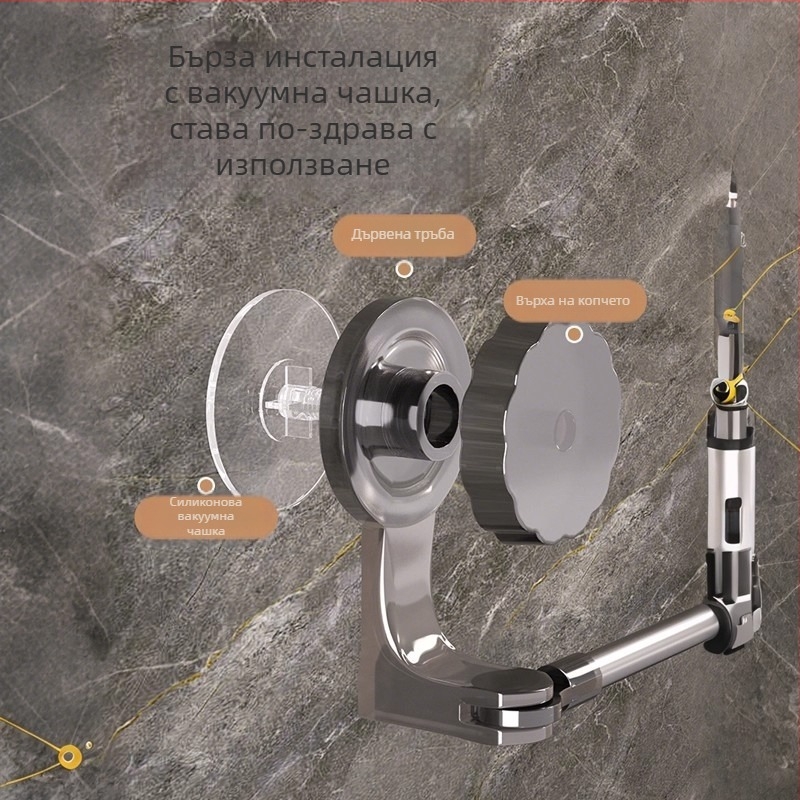 Бърза инсталация с вакуумна чашка, става по-здрава с използване

Дървена тръба

Върха на копчето

Силиконова вакуумна чашка