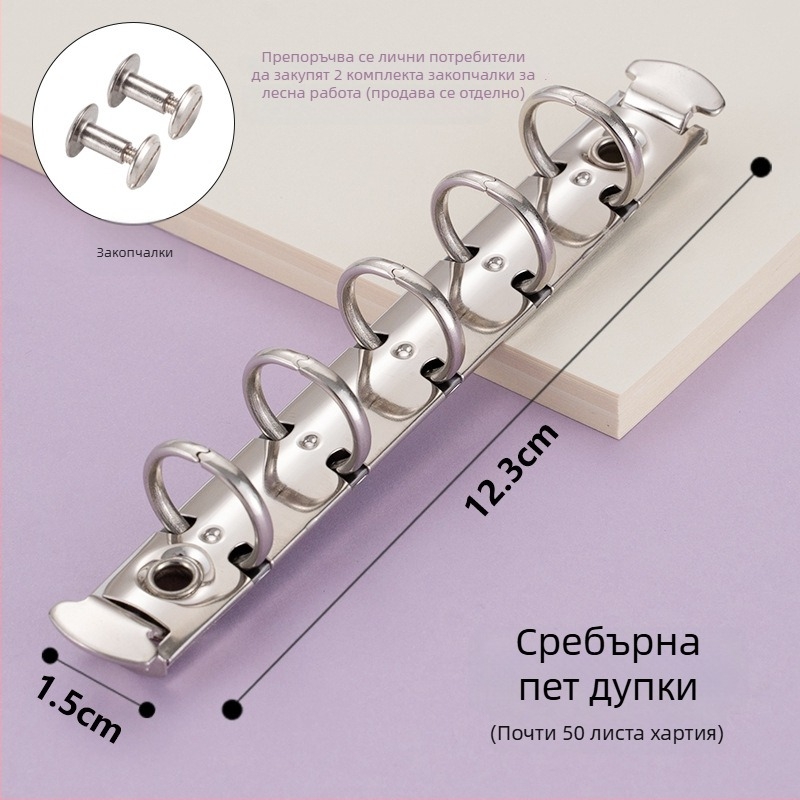 Препоръчва се лични потребители да закупят 2 комплекта закопчалки за лесна работа (продава се отделно)

Закопчалки

12.3cm

1.5cm

Сребърна пет дупки

(Почти 50 листа хартия)