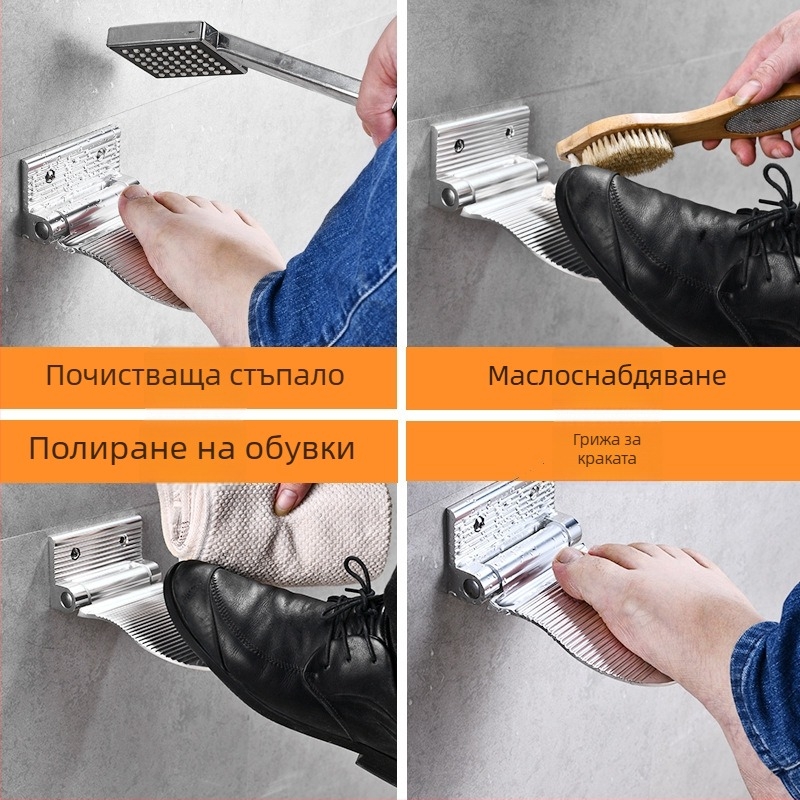 Почистваща стъпало

Маслоснабдяване

Полиране на обувки

Грижа за краката