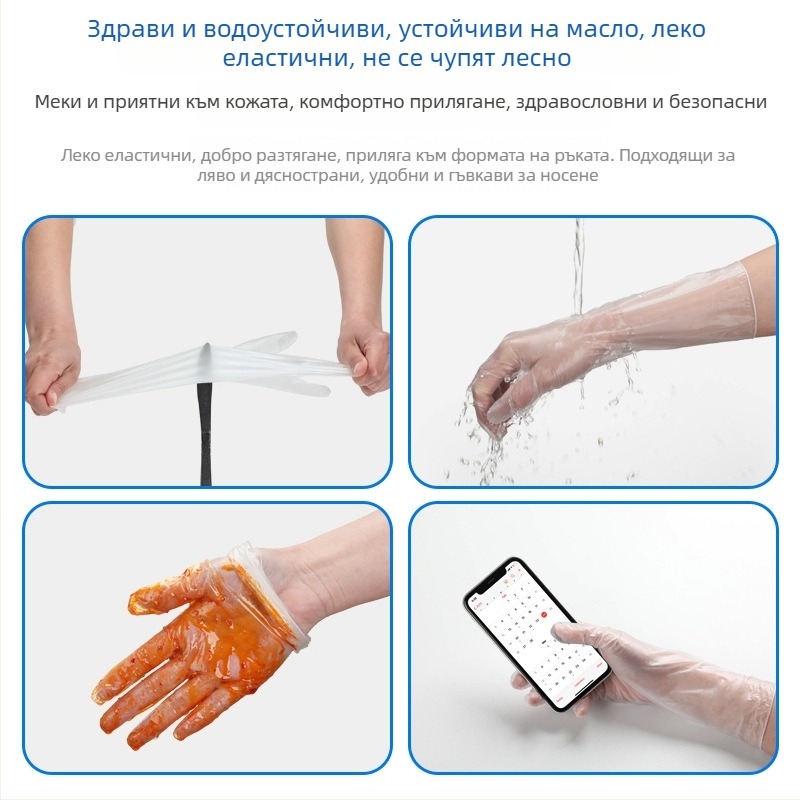 Здрави и водоустойчиви, устойчиви на масло, леко еластични, не се чупят лесно

Меки и приятни към кожата, комфортно прилягане, здравословни и безопасни

Леко еластични, добро разтягане, приляга към формата на ръката. Подходящи за ляво и дясностранни, удобни и гъвкави за носене