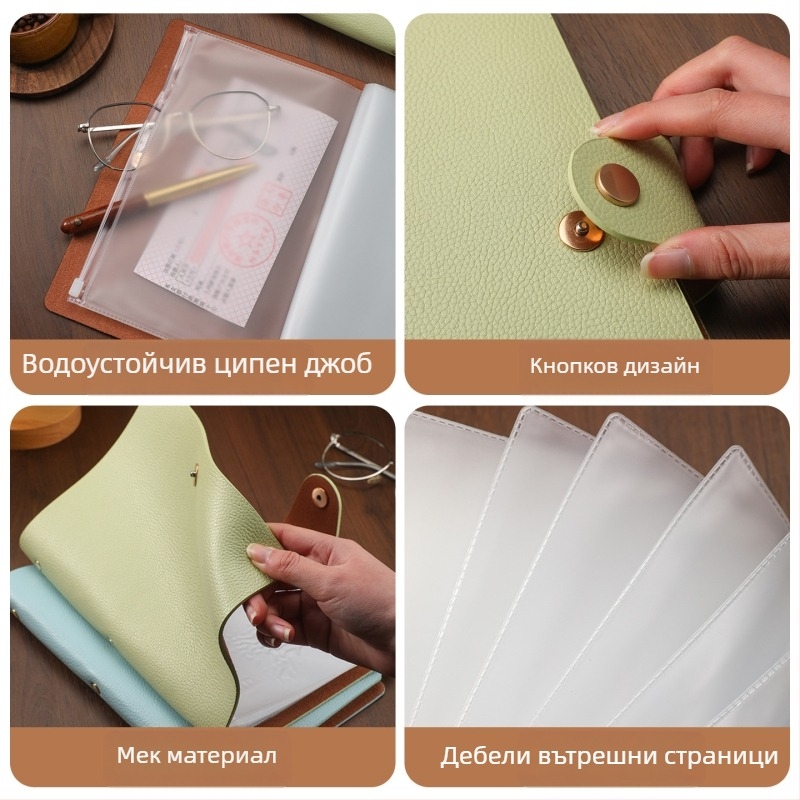 Водоустойчив ципен джоб

Кнопков дизайн

Мек материал

Дебели вътрешни страници