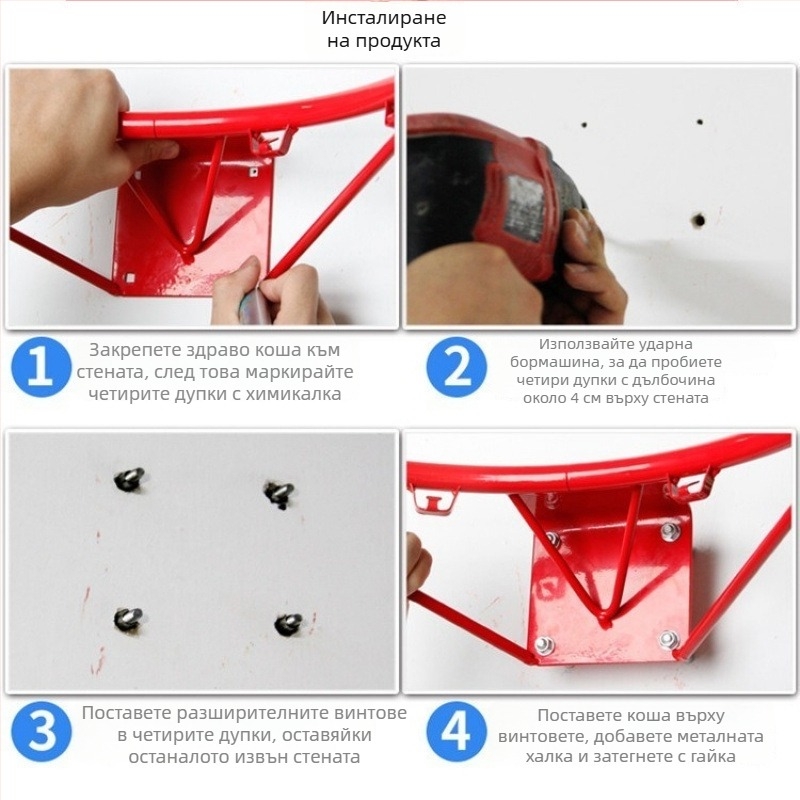 Инсталиране
на продукта

1 Закрепете здраво коша към стената, след това маркирайте четирите дупки с химикалка

2 Използвайте ударна бормашина, за да пробиете четири дупки с дълбочина около 4 см върху стената

3 Поставете разширителните винтове в четирите дупки, оставяйки останалото извън стената

4 Поставете коша върху винтовете, добавете металната халка и затегнете с гайка