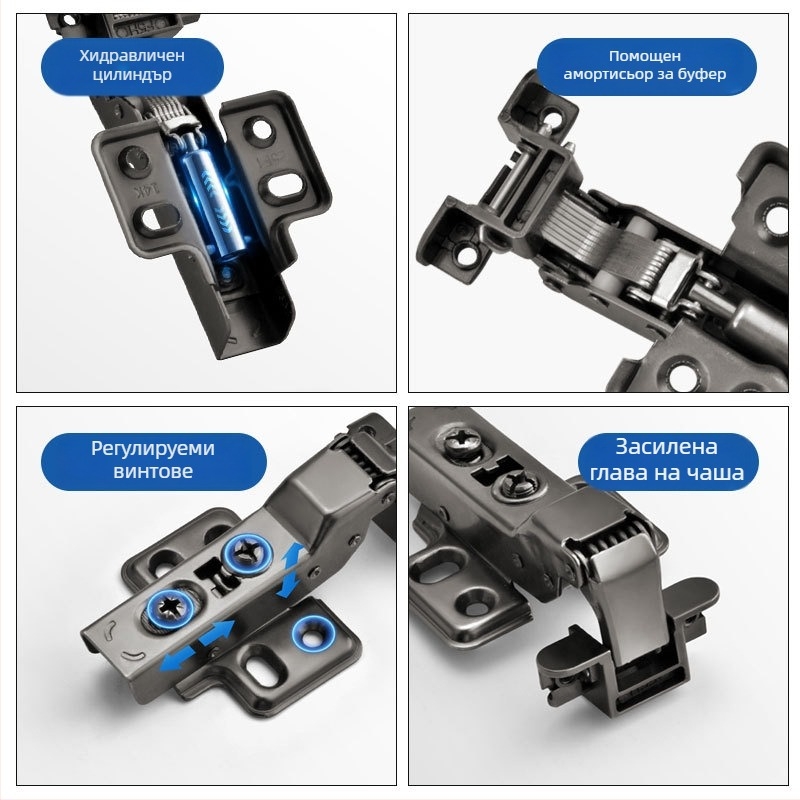 Хидравличен цилиндър

Помощен амортисьор за буфер

Регулируеми винтове

Засилена глава на чаша