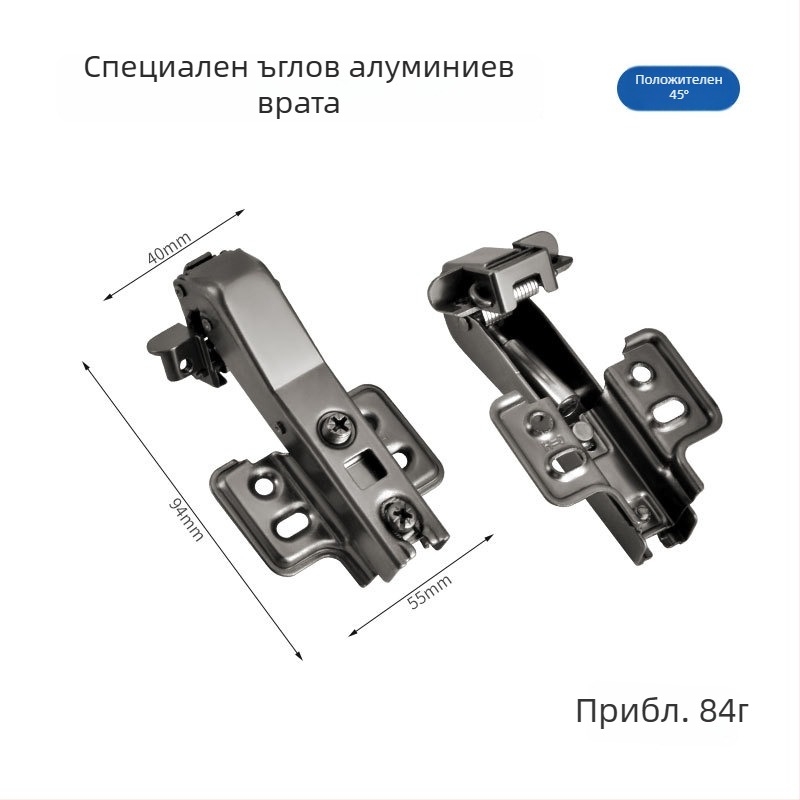 Специален ъглов алуминиев врата

Положителен 45°

40mm

94mm

55mm

Прибл. 84г