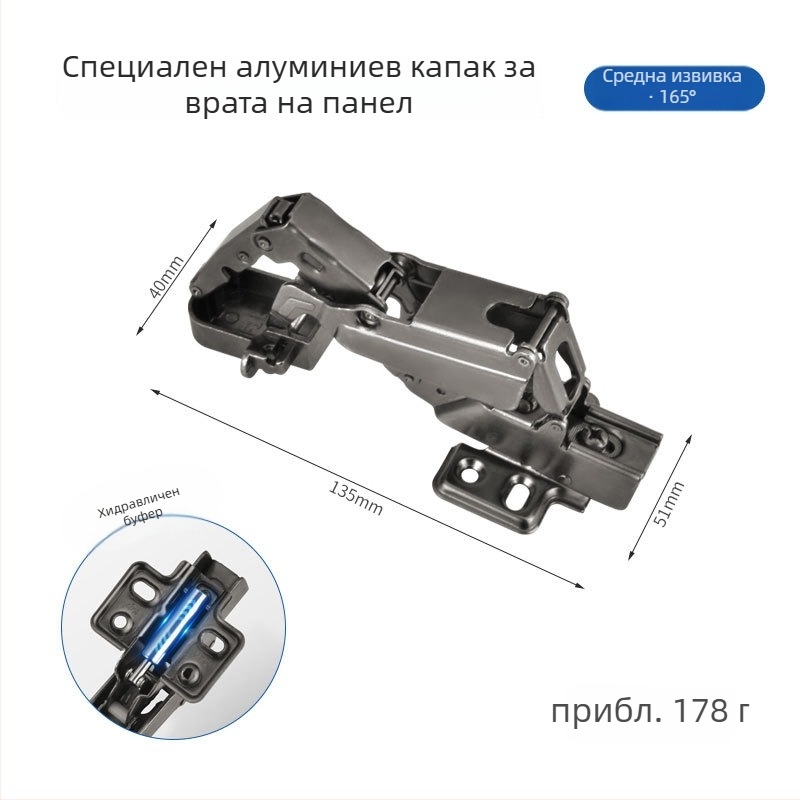 Специален алуминиев капак за врата на панел

Средна извивка · 165°

40mm

135mm

51mm

Хидравличен буфер

прибл. 178 г