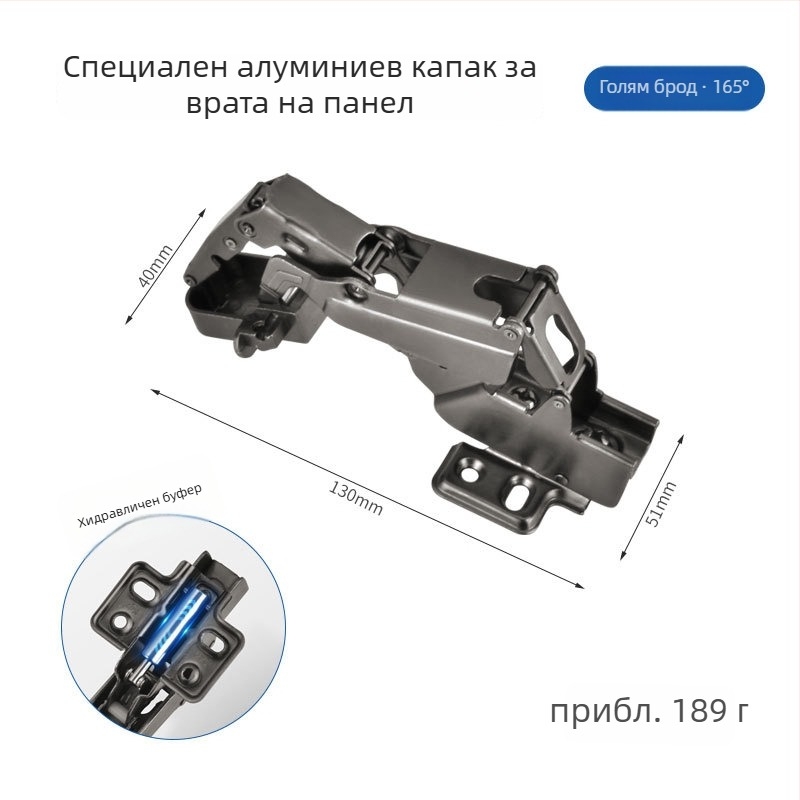 Специален алуминиев капак за врата на панел

Голям брод · 165°

40mm

130mm

51mm

Хидравличен буфер

прибл. 189 г