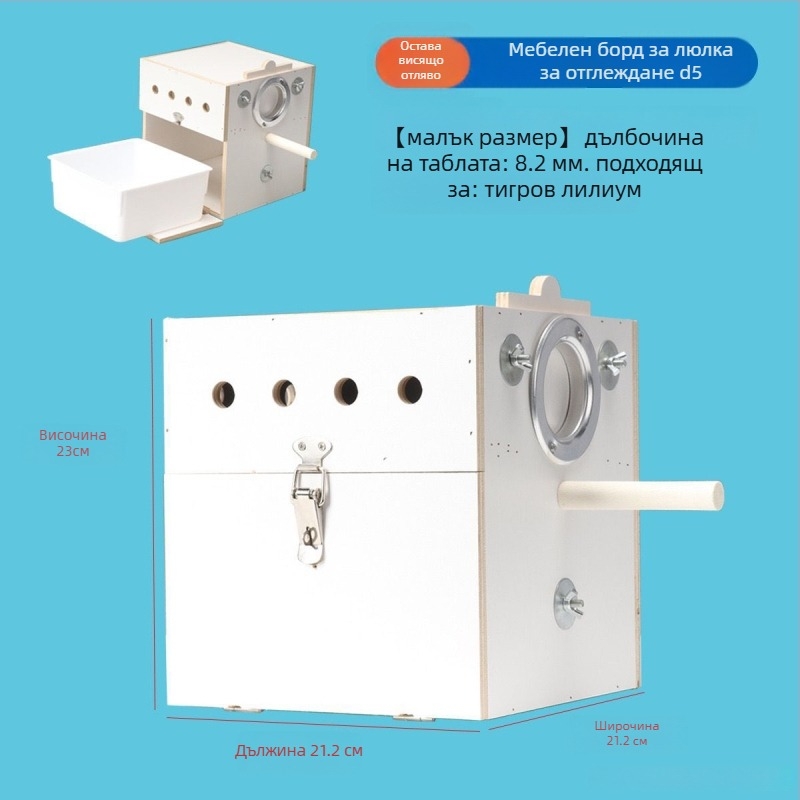 Остава висящо отляво

Мебелен борд за люлка за отглеждане d5

【малък размер】 дълбочина на таблата: 8.2 мм. подходящ за: тигров лилиум

Височина 23см

Дължина 21.2 см

Широчина 21.2 см