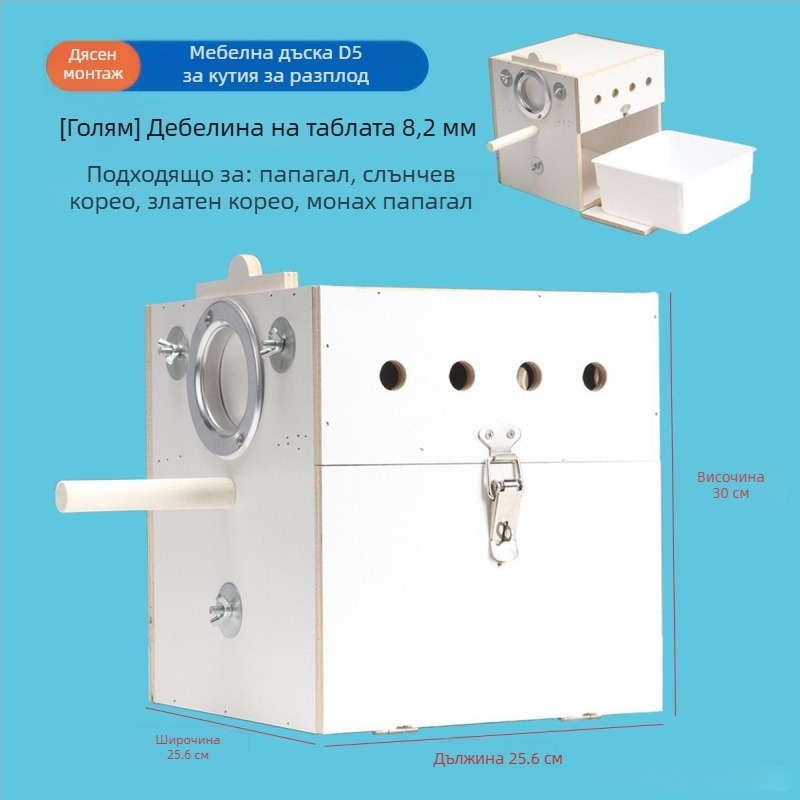 Дясен монтаж

Мебелна дъска D5 за кутия за разплод

[Голям] Дебелина на таблата 8,2 мм

Подходящо за: папагал, слънчев корео, златен корео, монах папагал

Височина 30 см

Широчина 25.6 см

Дължина 25.6 см