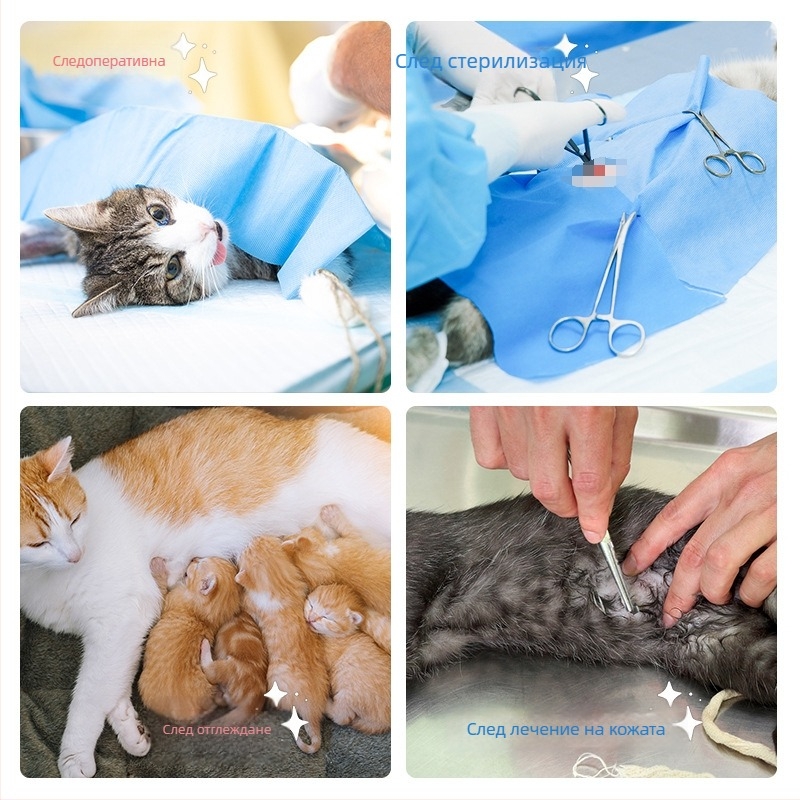 Следоперативна

След стерилизация

След отглеждане

След лечение на кожата