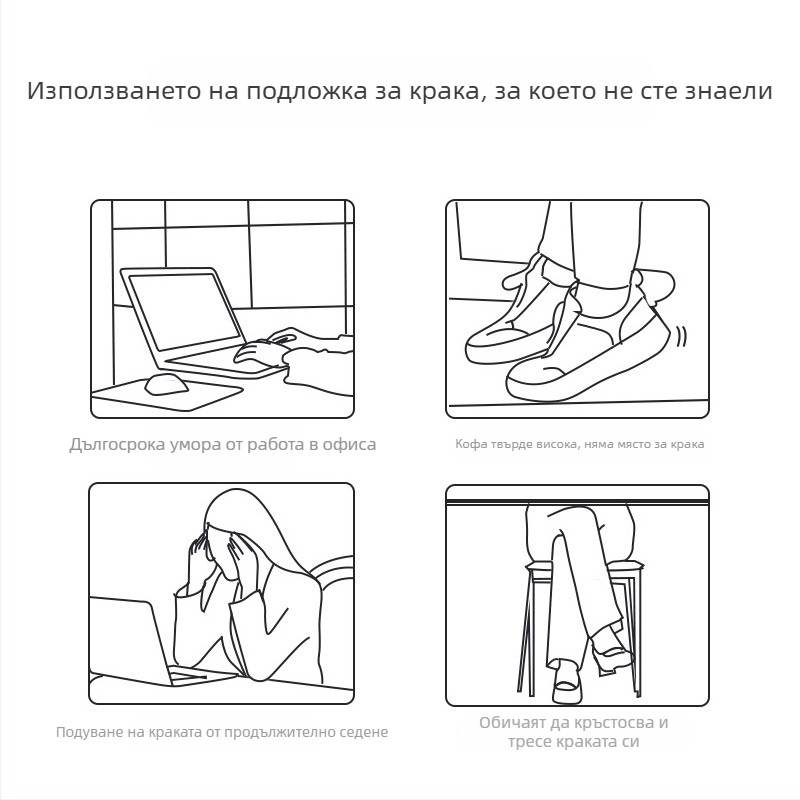 Използването на подложка за крака, за което не сте знаели

Дългосрока умора от работа в офиса

Кофа твърде висока, няма място за крака

Подуване на краката от продължително седене

Обичаят да кръстосва и тресе краката си