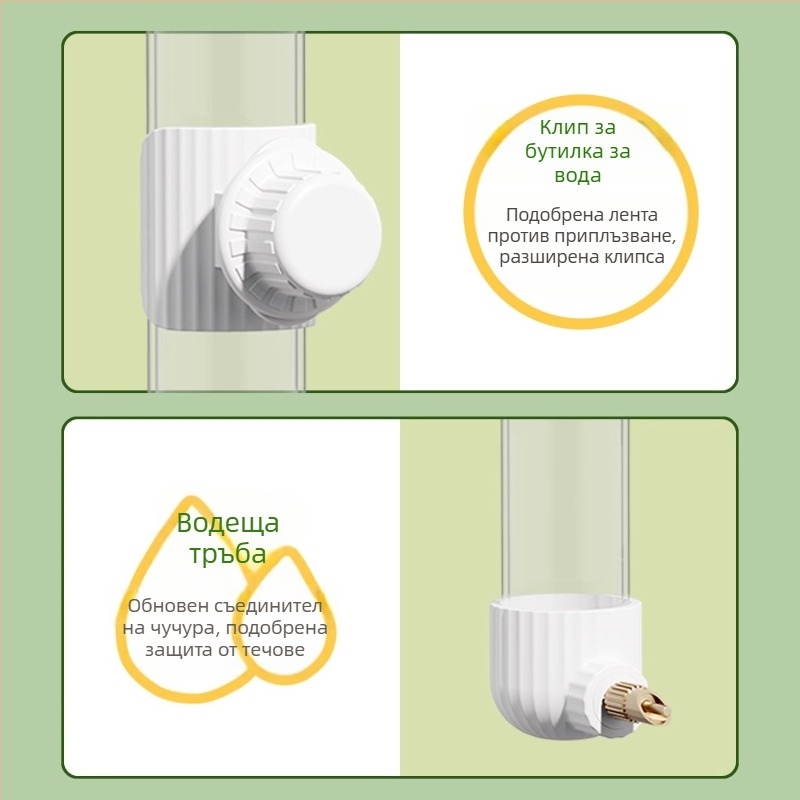 Клип за бутилка за вода

Подобрена лента против приплъзване, разширена клипса

Водеща тръба

Обновен съединител на чучура, подобрена защита от течове