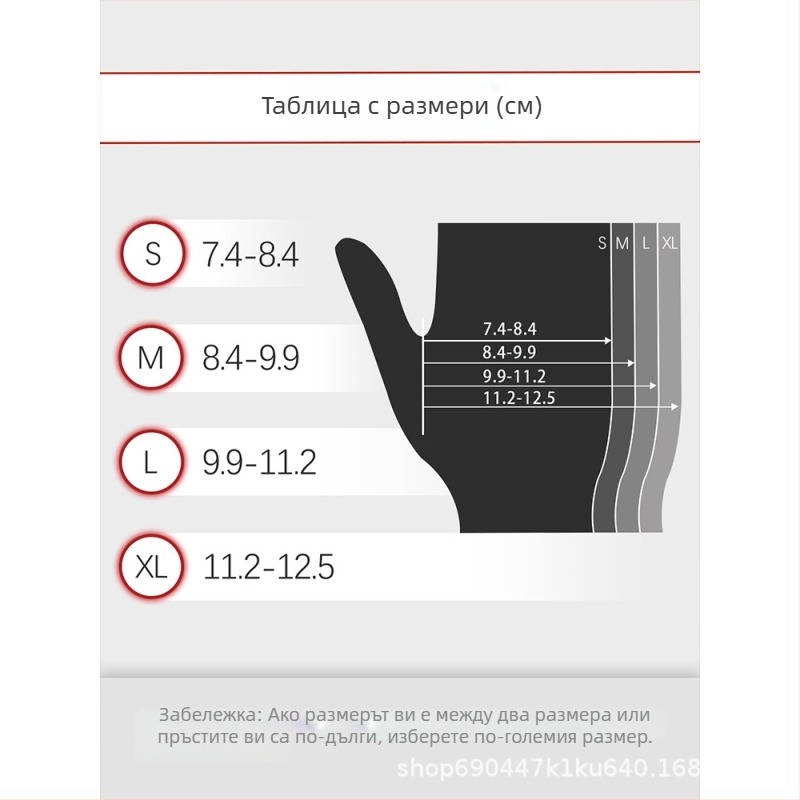 Таблица с размери (см)

S 7.4-8.4

M 8.4-9.9

L 9.9-11.2

XL 11.2-12.5

S M L XL

7.4-8.4
8.4-9.9
9.9-11.2
11.2-12.5

Забележка: Ако размерът ви е между два размера или пръстите ви са по-дълги, изберете по-големия размер.

shop690447k1ku640.168