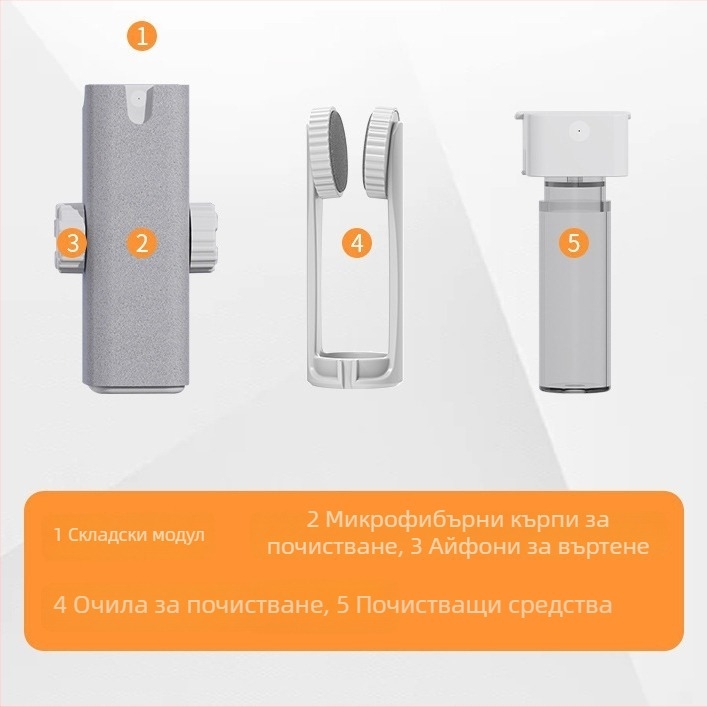 1

3 2

4

5

1 Складски модул

2 Микрофибърни кърпи за почистване, 3 Айфони за въртене

4 Очила за почистване, 5 Почистващи средства