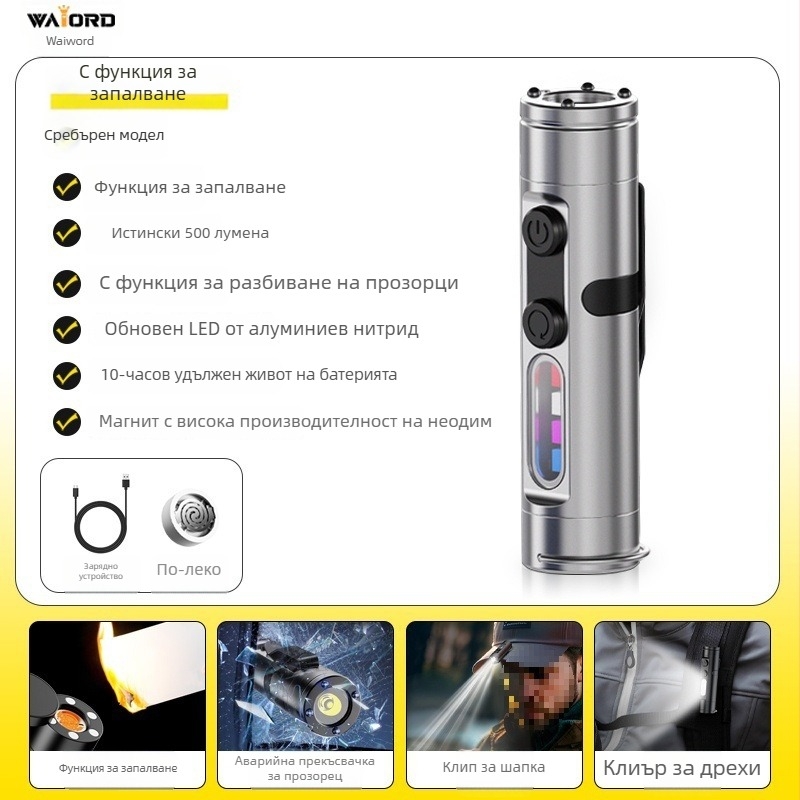 WAIORD
Waiword

С функция за запалване

Сребърен модел

Функция за запалване

Истински 500 лумена

С функция за разбиване на прозорци

Обновен LED от алуминиев нитрид

10-часов удължен живот на батерията

Магнит с висока производителност на неодим

Зарядно устройство

По-леко

Функция за запалване

Аварийна прекъсвачка за прозорец

Клип за шапка

Клиър за дрехи