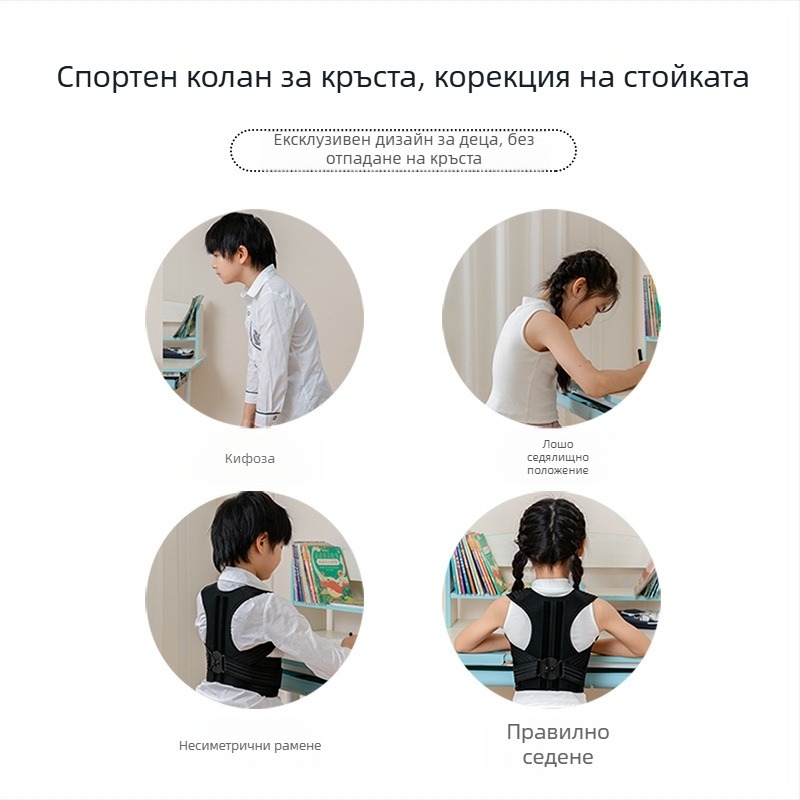 Спортен колан за кръста, корекция на стойката

Ексклузивен дизайн за деца, без отпадане на кръста

Кифоза

Лошо седялищно положение

Несиметрични рамене

Правилно седене