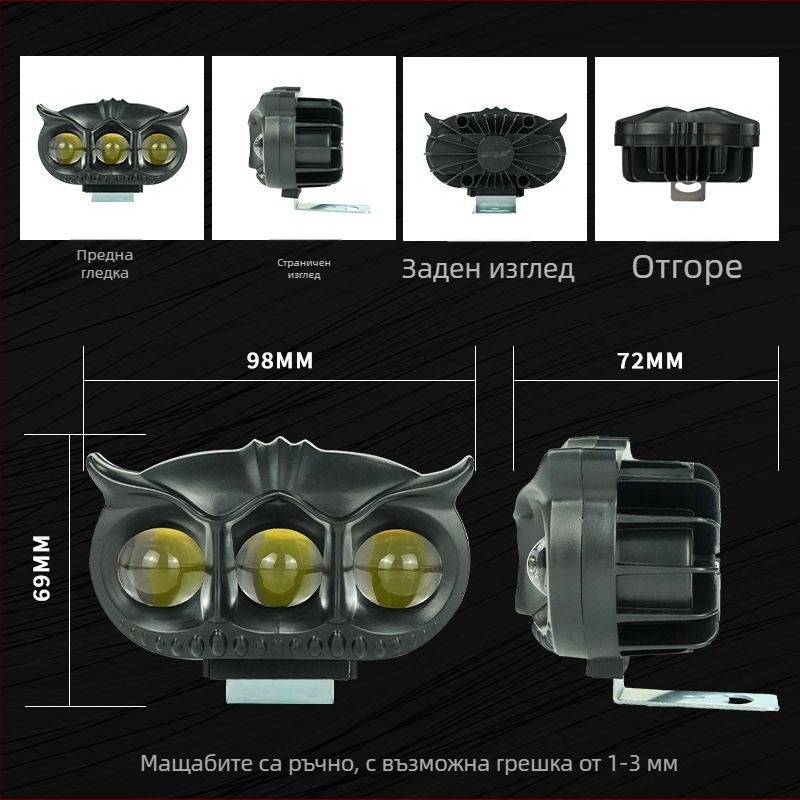 Предна гледка

Страничен изглед

Заден изглед

Отгоре

98MM

72MM

69MM

Мащабите са ръчно, с възможна грешка от 1-3 мм