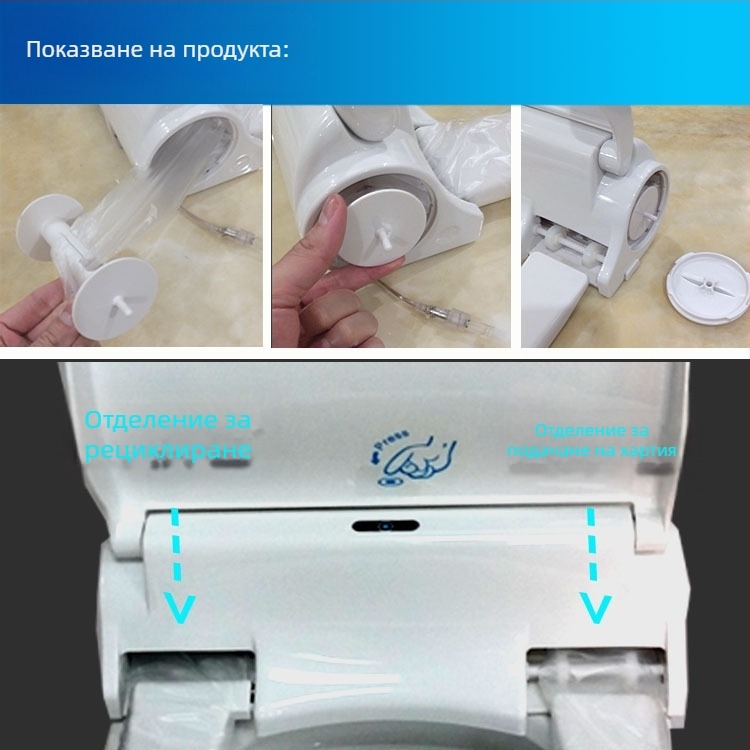 Показване на продукта:

Отделение за рециклиране

Press

Отделение за подаване на хартия