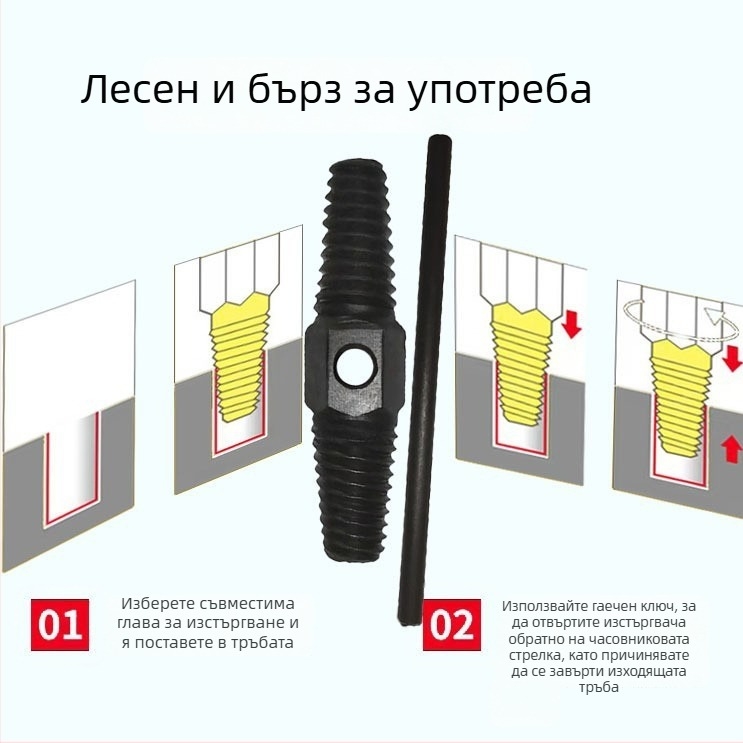 Лесен и бърз за употреба

01

Изберете съвместима глава за изстъргване и я поставете в тръбата

02

Използвайте гаечен ключ, за да отвъртите изстъргвача обратно на часовниковата стрелка, като причинявате да се завърти изходящата тръба