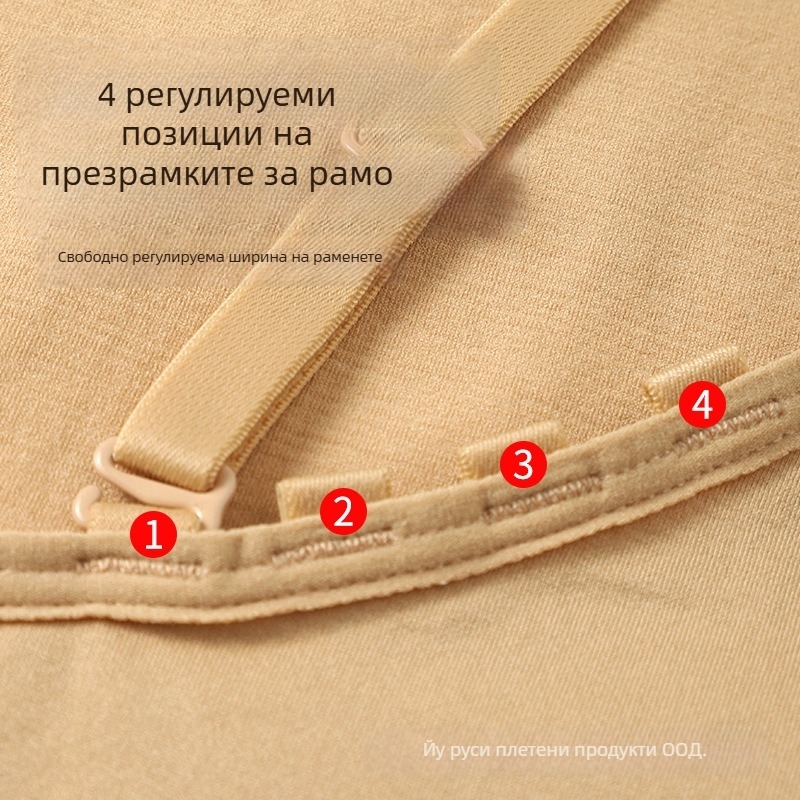 4 регулируеми позиции на презрамките за рамо

Свободно регулируема ширина на раменете

1
2
3
4

Йу руси плетени продукти ООД.