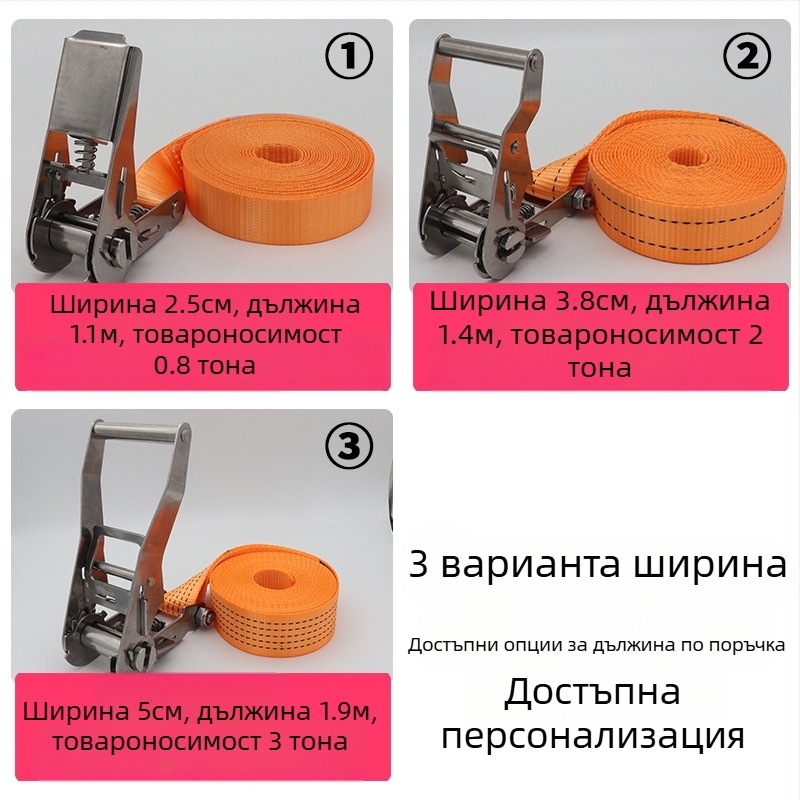 ①

Ширина 2.5см, дължина 1.1м, товароносимост 0.8 тона

②

Ширина 3.8см, дължина 1.4м, товароносимост 2 тона

③

Ширина 5см, дължина 1.9м, товароносимост 3 тона

3 варианта ширина

Достъпни опции за дължина по поръчка

Достъпна персонализация