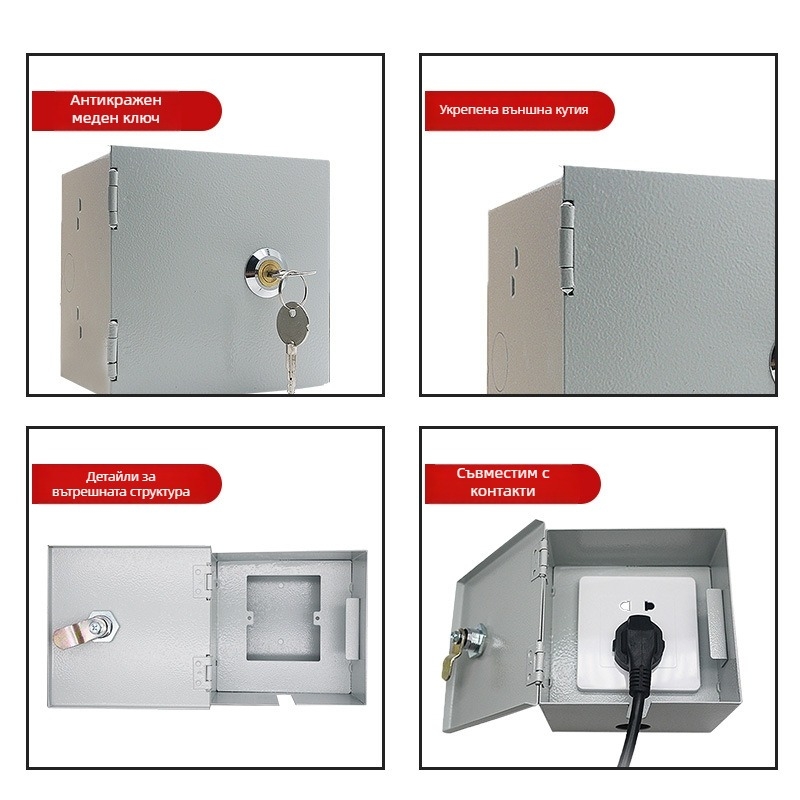 Антикражен меден ключ

Укрепена външна кутия

Детайли за вътрешната структура

Съвместим с контакти