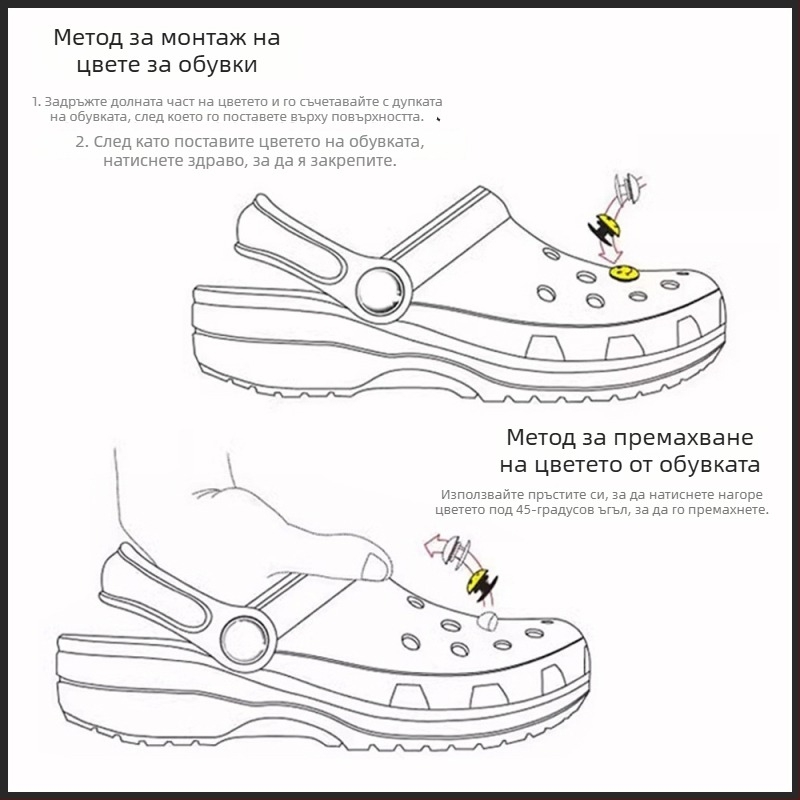 Метод за монтаж на цвете за обувки

1. Задръжте долната част на цветето и го съчетавайте с дупката на обувката, след което го поставете върху повърхността.

2. След като поставите цветето на обувката, натиснете здраво, за да я закрепите.

Метод за премахване на цветето от обувката

Използвайте пръстите си, за да натиснете нагоре цветето под 45-градусов ъгъл, за да го премахнете.