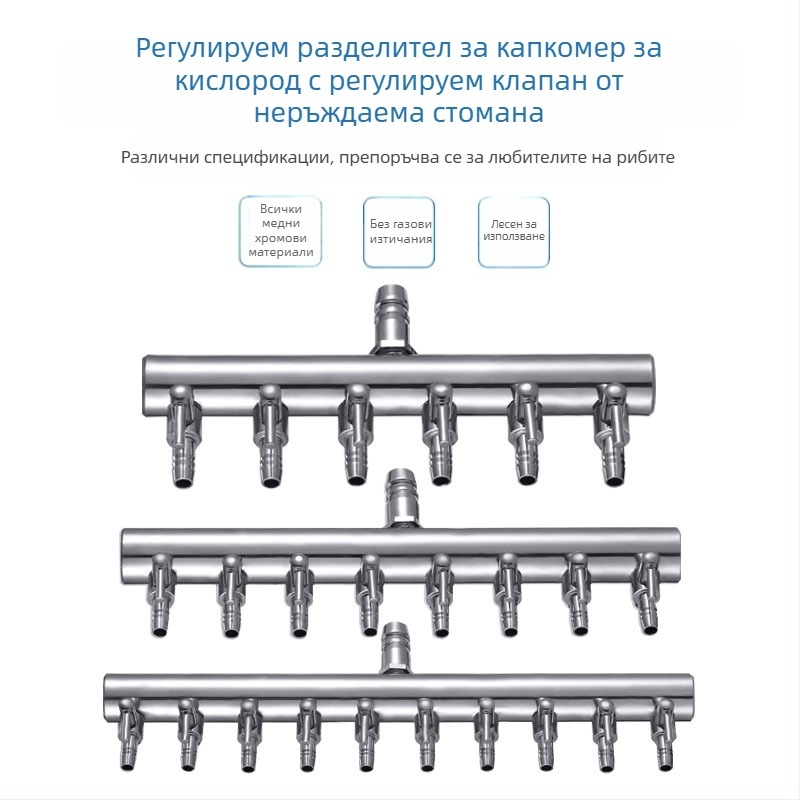 Регулируем разделител за капкомер за кислород с регулируем клапан от неръждаема стомана

Различни спецификации, препоръчва се за любителите на рибите

Всички медни хромови материали

Без газови изтичания

Лесен за използване