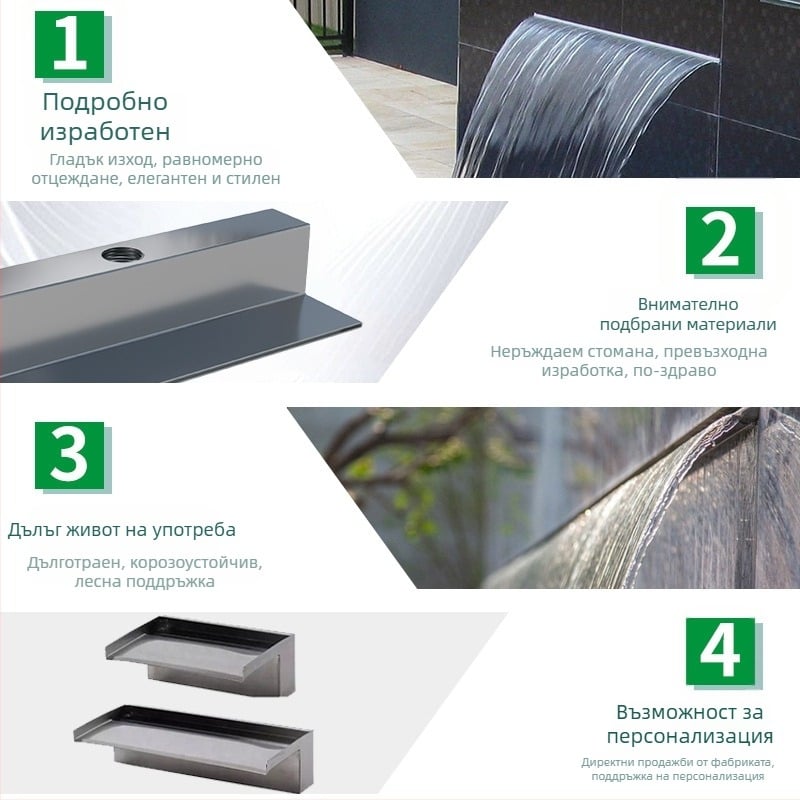 1

Подробно изработен

Гладък изход, равномерно отцеждане, елегантен и стилен

2

Внимателно подбрани материали

Неръждаем стомана, превъзходна изработка, по-здраво

3

Дълъг живот на употреба

Дълготраен, корозоустойчив, лесна поддръжка

4

Възможност за персонализация

Директни продажби от фабриката, поддръжка на персонализация