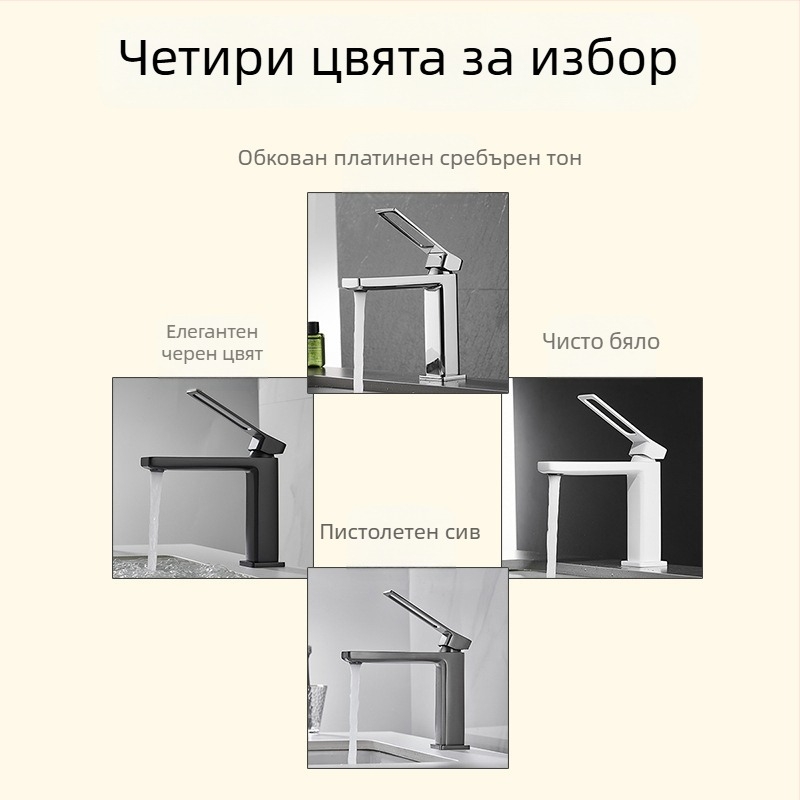 Четири цвята за избор

Обкован платинен сребърен тон

Елегантен черен цвят

Чисто бяло

Пистолетен сив