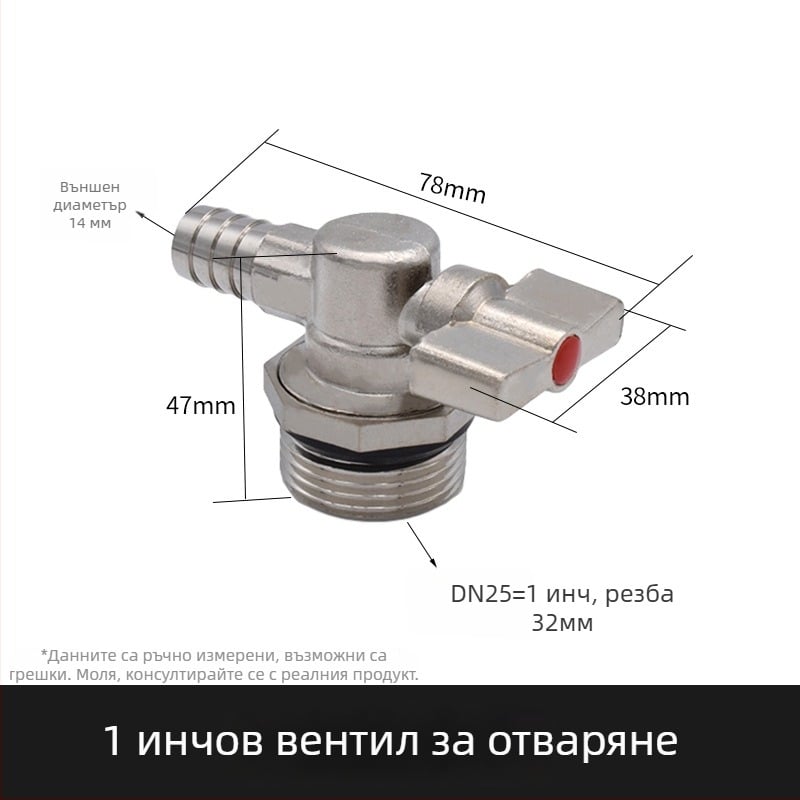 Външен диаметър 14 мм

78mm

47mm

38mm

DN25=1 инч, резба 32мм

*Данните са ръчно измерени, възможни са грешки. Моля, консултирайте се с реалния продукт.

1 инчов вентил за отваряне