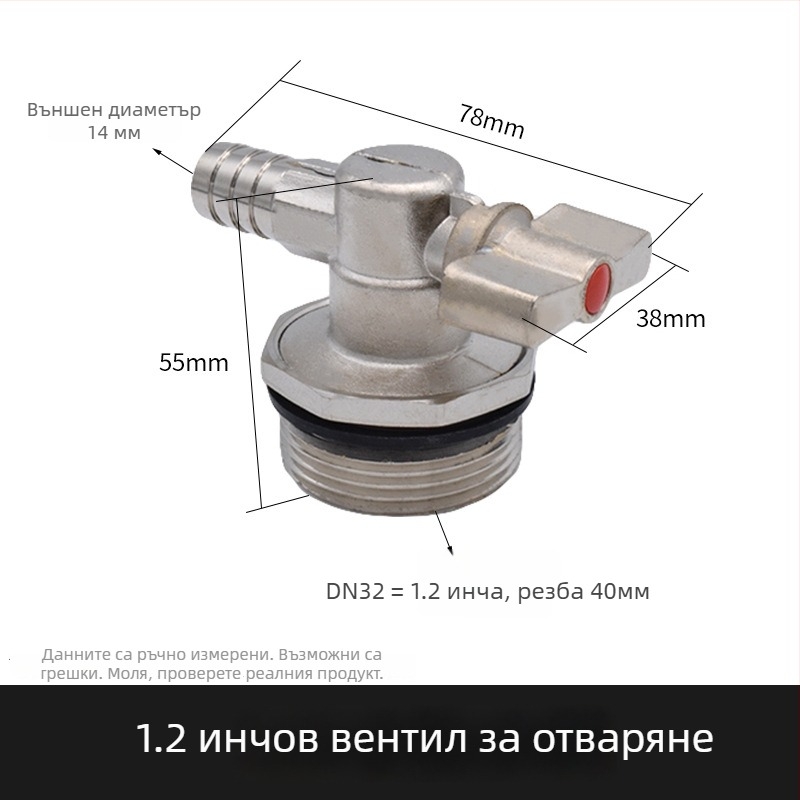 Външен диаметър
14 мм

78mm

38mm

55mm

DN32 = 1.2 инча, резба 40мм

Данните са ръчно измерени. Възможни са грешки. Моля, проверете реалния продукт.

1.2 инчов вентил за отваряне