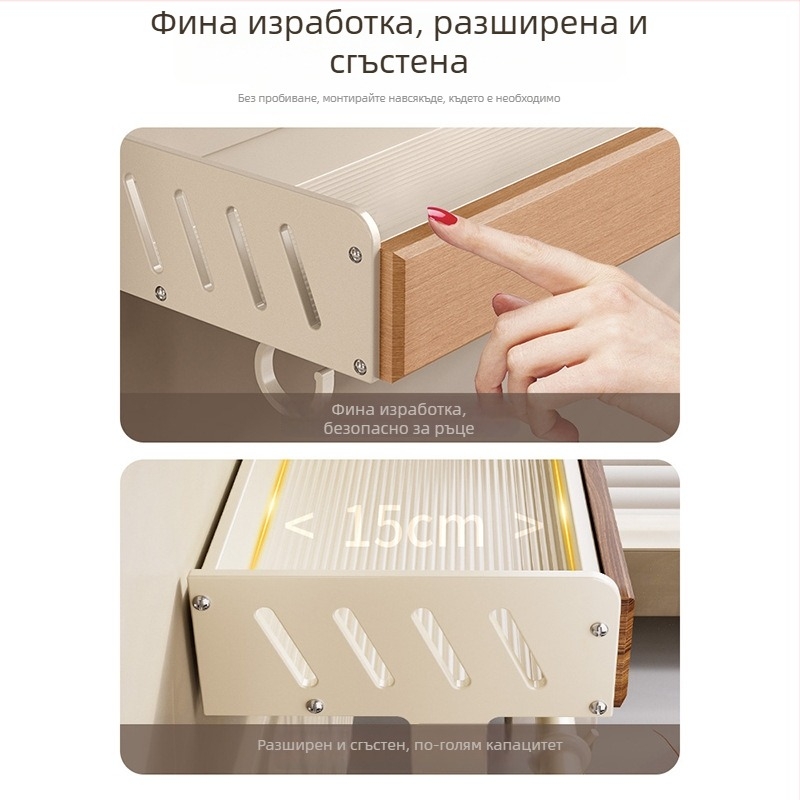 Фина изработка, разширена и сгъстена

Без пробиване, монтирайте навсякъде, където е необходимо

Фина изработка, безопасно за ръце

< 15cm >

Разширен и сгъстен, по-голям капацитет