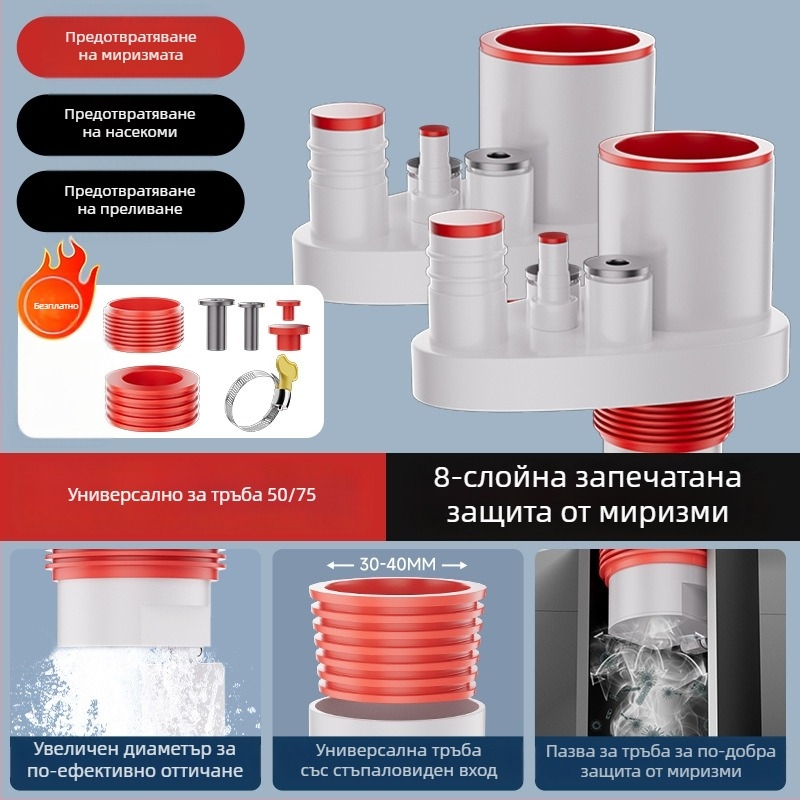 Предотвратяване на миризмата

Предотвратяване на насекоми

Предотвратяване на преливане

Безплатно

Универсално за тръба 50/75

8-слойна запечатана защита от миризми

30-40MM

Увеличен диаметър за по-ефективно оттичане

Универсална тръба със стъпаловиден вход

Пазва за тръба за по-добра защита от миризми