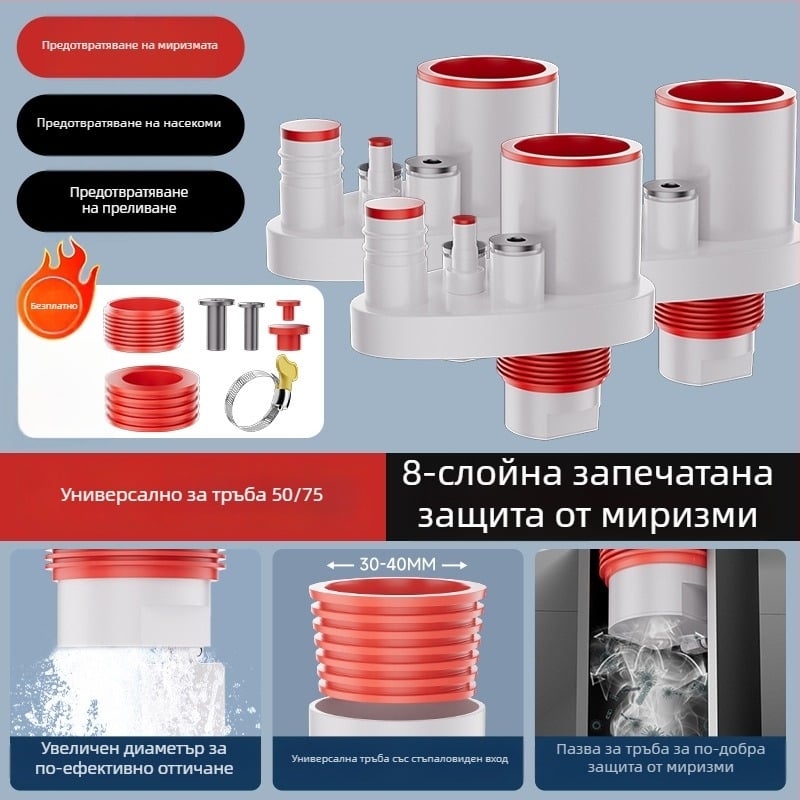 Предотвратяване на миризмата

Предотвратяване на насекоми

Предотвратяване на преливане

Безплатно

Универсално за тръба 50/75

8-слойна запечатана защита от миризми

30-40MM

Увеличен диаметър за по-ефективно оттичане

Универсална тръба със стъпаловиден вход

Пазва за тръба за по-добра защита от миризми