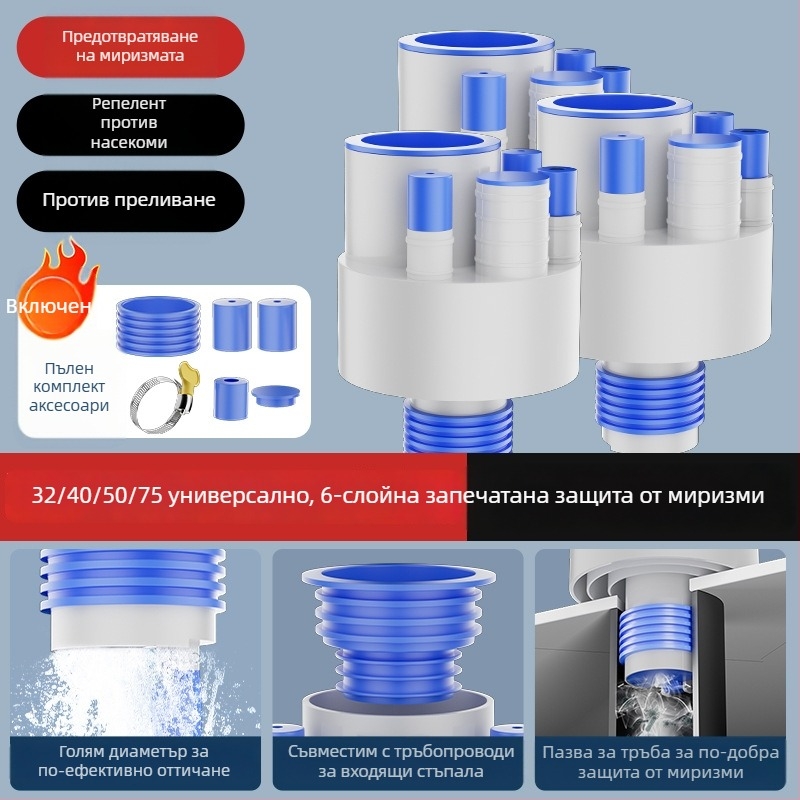 Предотвратяване на миризмата

Репелент против насекоми

Против преливане

Включен

Пълен комплект аксесоари

32/40/50/75 универсално, 6-слойна запечатана защита от миризми

Голям диаметър за по-ефективно оттичане

Съвместим с тръбопроводи за входящи стъпала

Пазва за тръба за по-добра защита от миризми