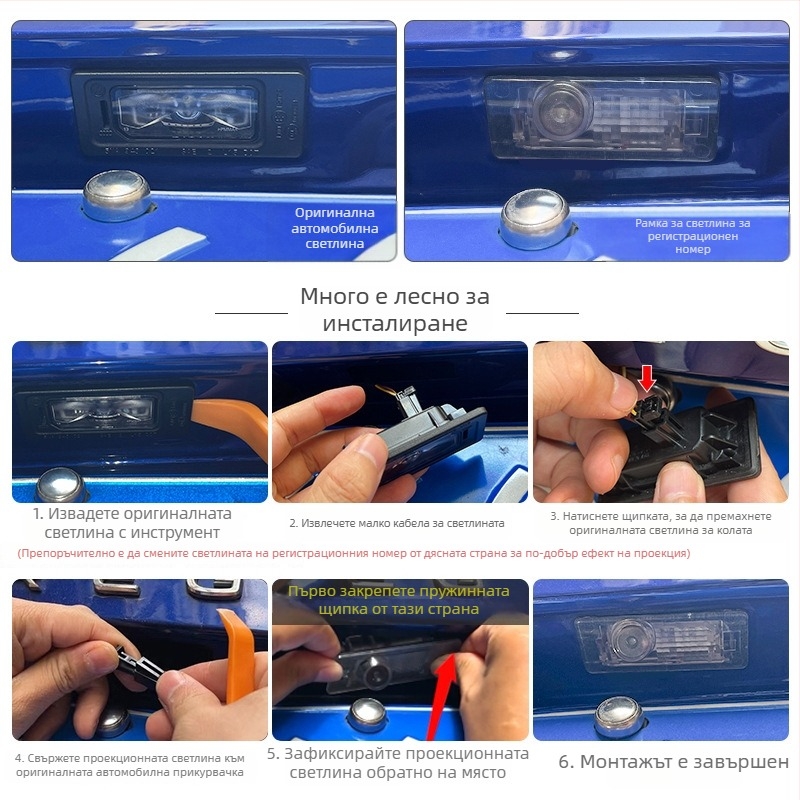 Оригинална автомобилна светлина

Рамка за светлина за регистрационен номер

Много е лесно за инсталиране

1. Извадете оригиналната светлина с инструмент

2. Извлечете малко кабела за светлината

3. Натиснете щипката, за да премахнете оригиналната светлина за колата

(Препоръчително е да смените светлината на регистрационния номер от дясната страна за по-добър ефект на проекция)

Първо закрепете пружинната щипка от тази страна

4. Свържете проекционната светлина към оригиналната автомобилна прикурвачка

5. Зафиксирайте проекционната светлина обратно на място

6. Монтажът е завършен