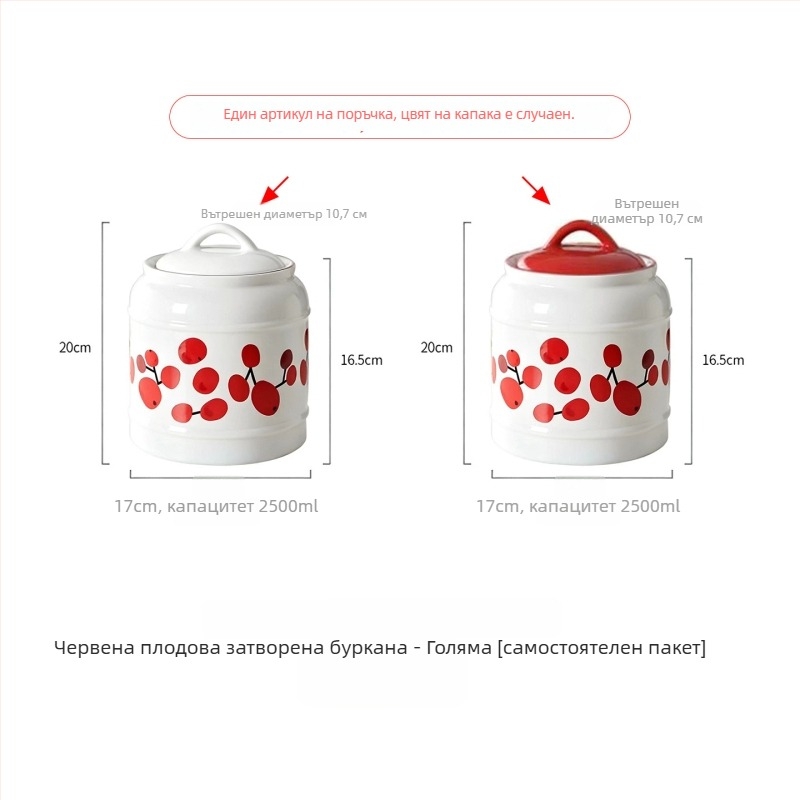 Един артикул на поръчка, цвят на капака е случаен.

Вътрешен диаметър 10,7 см

20cm

16.5cm

17cm, капацитет 2500ml

Вътрешен диаметър 10,7 см

20cm

16.5cm

17cm, капацитет 2500ml

Червена плодова затворена буркана - Голяма [самостоятелен пакет]